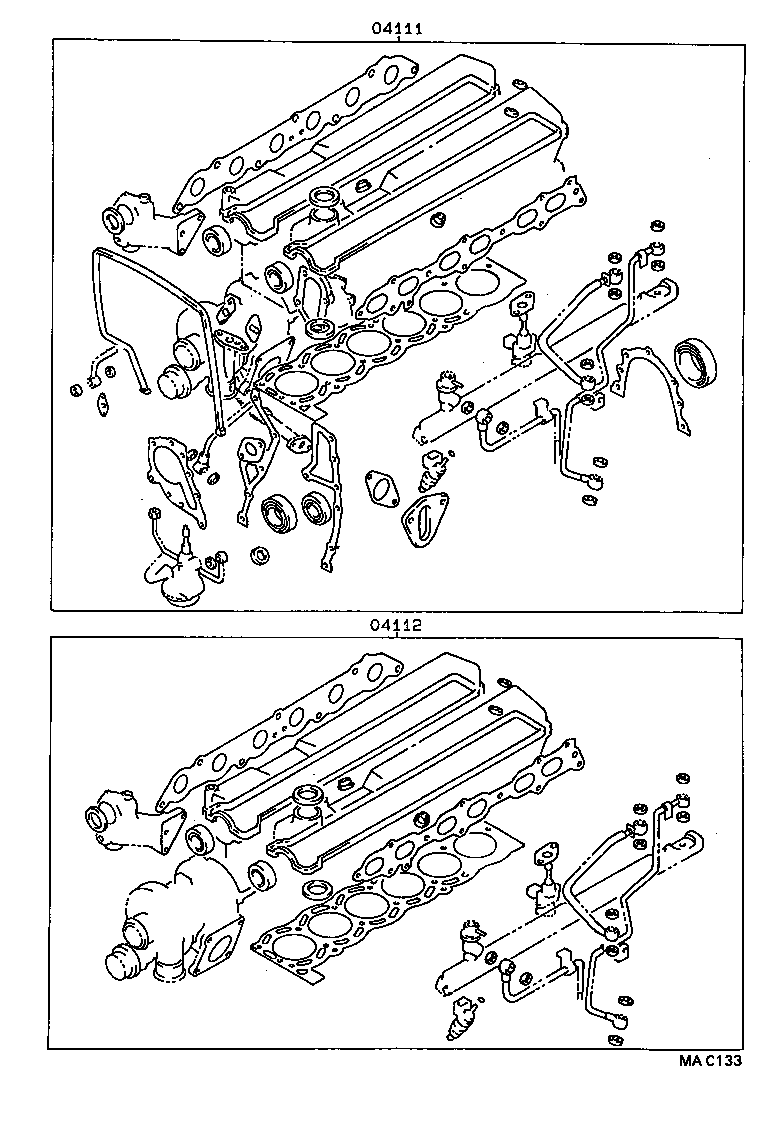 04111

04112

MA C133