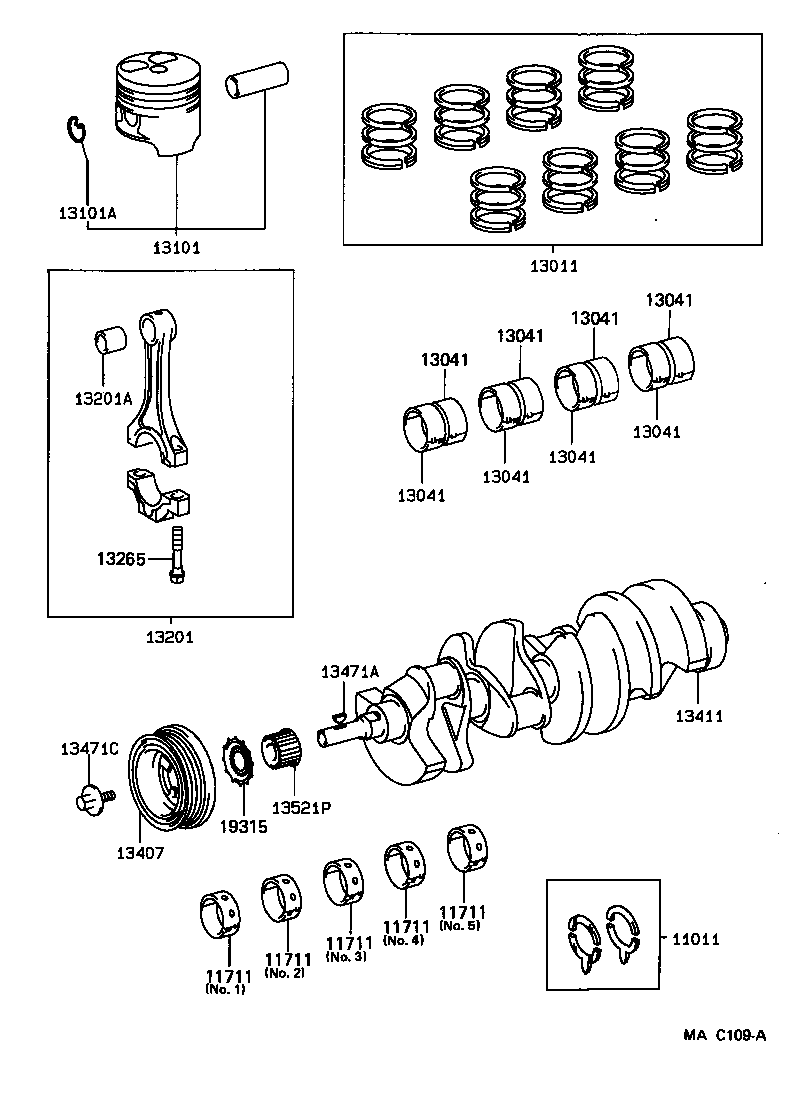 13101A
13101
13011
13201A
13265
13201
13041
13041
13041
13041
13041
13041
13041
13041
13471A
13411
13471C
13407
19315
13521P
11711 (No. 1)
11711 (No. 2)
11711 (No. 3)
11711 (No. 4)
11711 (No. 5)
11011
MA C109-A