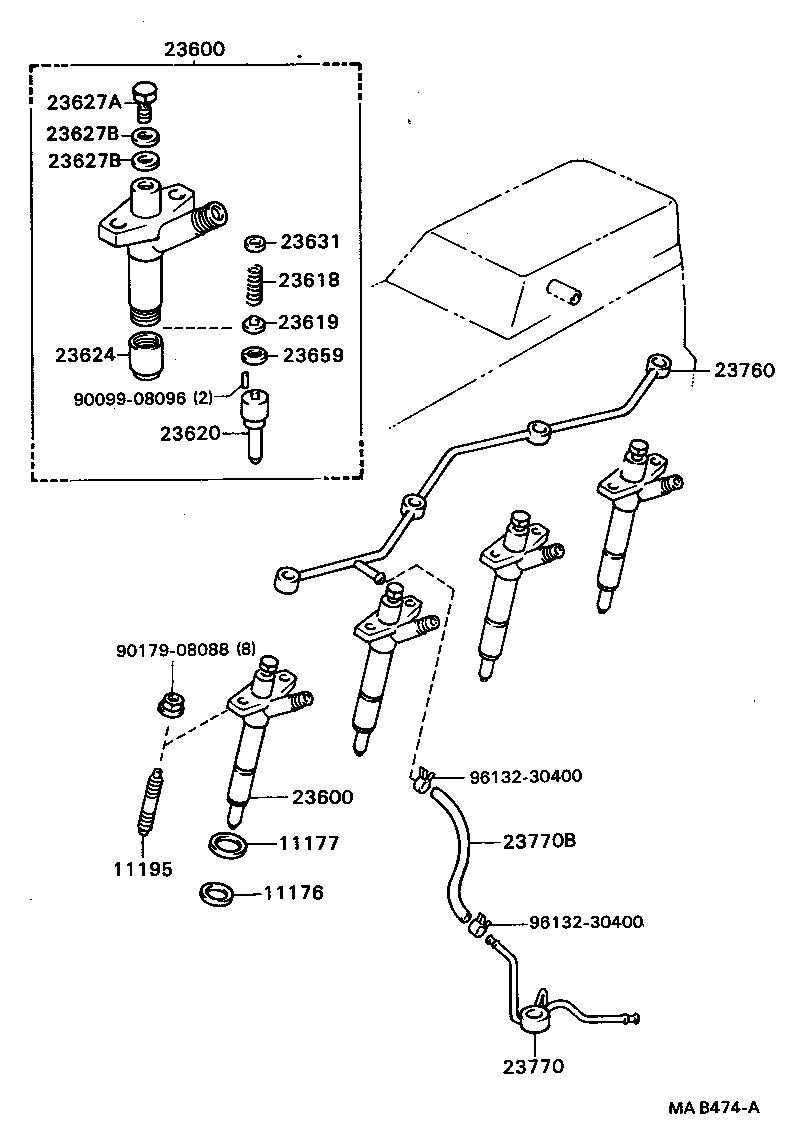 23600
23627A
23627B
23627B
23631
23618
23619
23624
23659
90099-08096 (2)
23620
23760
90179-08088 (8)
96132-30400
23600
23770B
11177
11195
11176
96132-30400
23770
MA B474-A