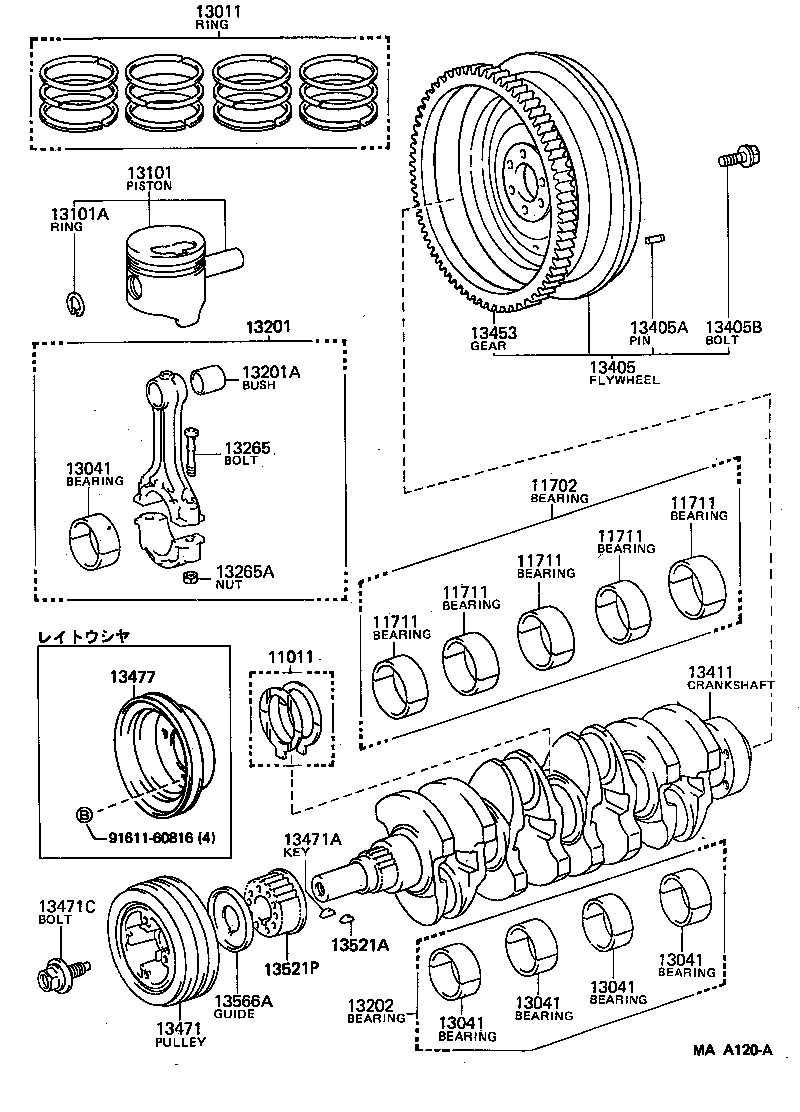 13011
RING

13101
PISTON
13101A
RING

13201
13201A
BUSH
13265
BOLT
13041
BEARING
13265A
NUT

13453
GEAR
13405A
PIN
13405B
BOLT
13405
FLYWHEEL

11702
BEARING
11711
BEARING
11711
BEARING
11711
BEARING
11711
BEARING
11711
BEARING

レイトウシヤ
13477
B
91611-60816 (4)

11011

13411
CRANKSHAFT

13471A
KEY
13471C
BOLT
13521A
13521P
13566A
GUIDE
13471
PULLEY
13202
BEARING
13041
BEARING
13041
BEARING
13041
BEARING
13041
BEARING

MA A120-A