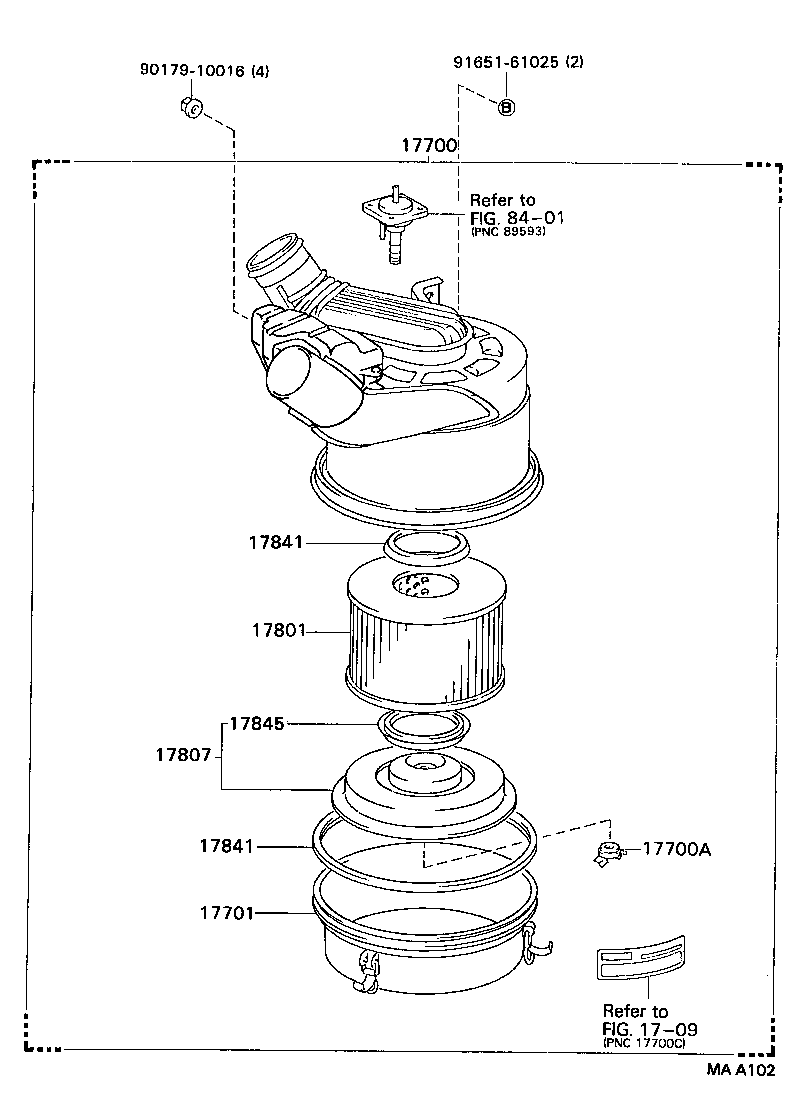 90179-10016 (4)

91651-61025 (2)

B

17700

Refer to
FIG. 84-01
(PNC 89593)

17841

17801

17845

17807

17841

17700A

17701

Refer to
FIG. 17-09
(PNC 17700C)

MA A102