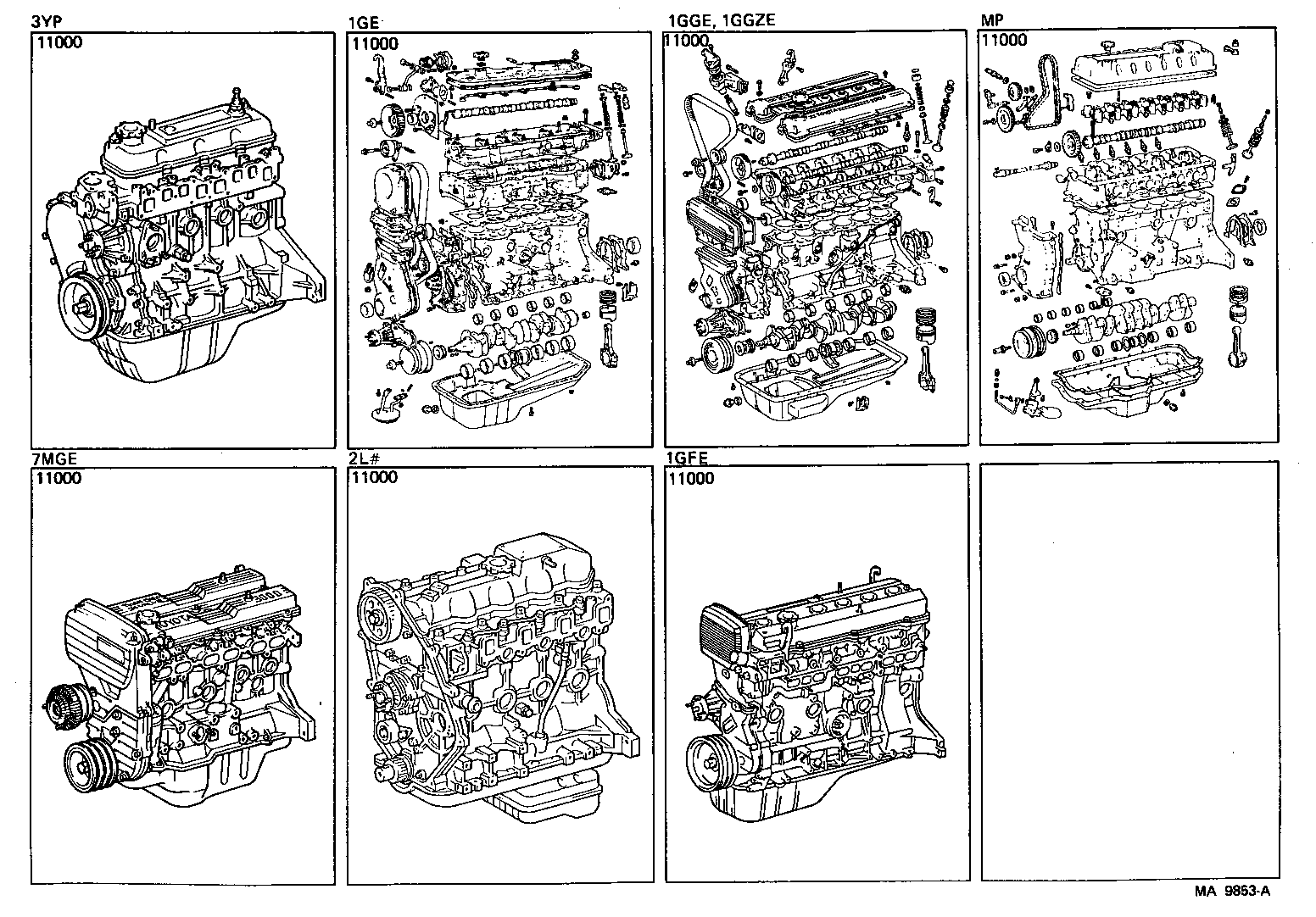 3YP
11000

1GE
11000

1GGE, 1GGZE
11000

MP
11000

7MGE
11000

2L#
11000

1GFE
11000

MA 9853-A