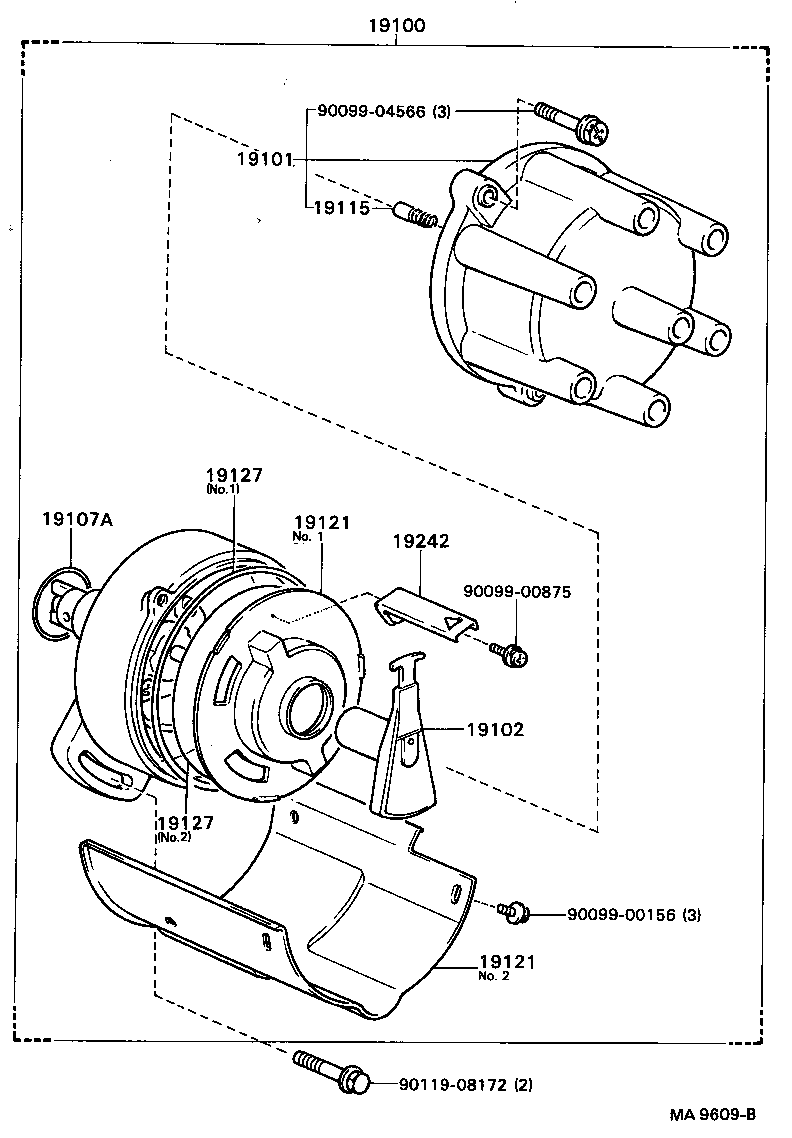 19100

90099-04566 (3)

19101

19115

19127
(No.1)

19107A

19121
No. 1

19242

90099-00875

19102

19127
(No.2)

90099-00156 (3)

19121
No. 2

90119-08172 (2)

MA 9609-B