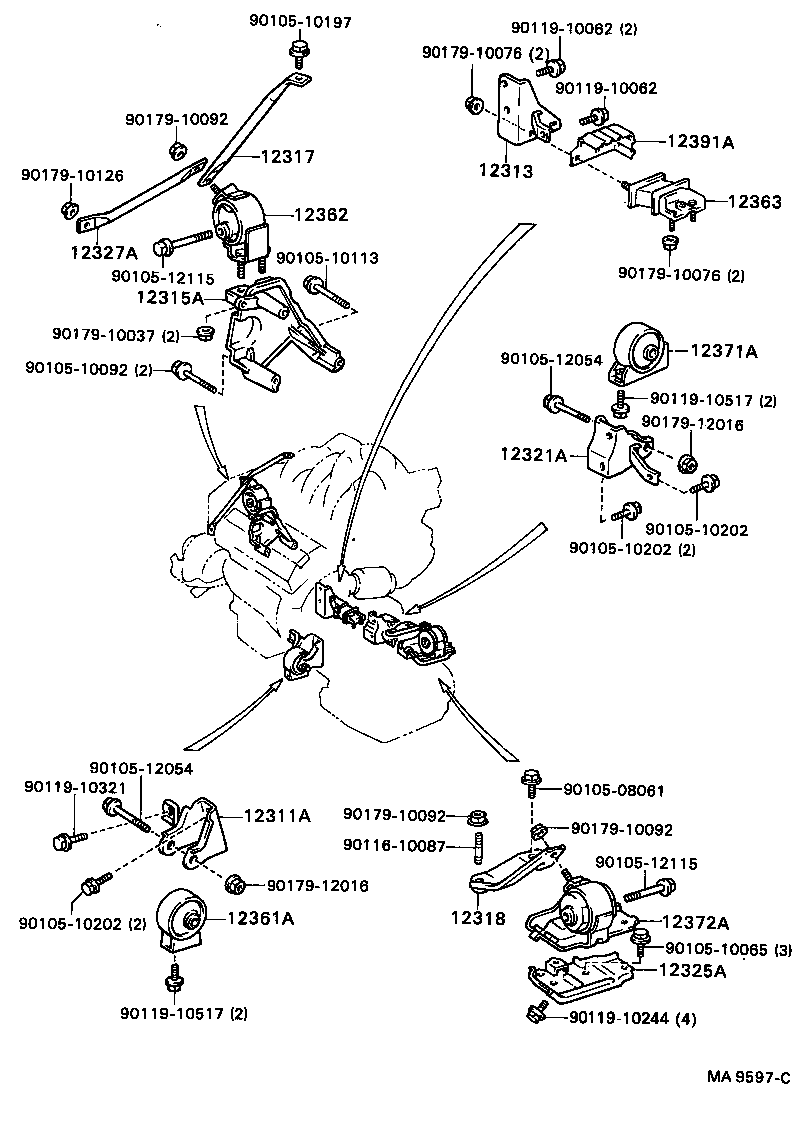 90105-10197
90179-10092
12317
90179-10126
12362
12327A
90105-12115
90105-10113
12315A
90179-10037 (2)
90105-10092 (2)

90119-10062 (2)
90179-10076 (2)
90119-10062
12391A
12313
12363
90179-10076 (2)

12371A
90105-12054
90119-10517 (2)
90179-12016
12321A
90105-10202
90105-10202 (2)

90105-12054
90119-10321
12311A
90179-12016
90105-10202 (2)
12361A
90119-10517 (2)

90105-08061
90179-10092
90179-10092
90116-10087
90105-12115
12318
12372A
90105-10065 (3)
12325A
90119-10244 (4)

MA 9597-C