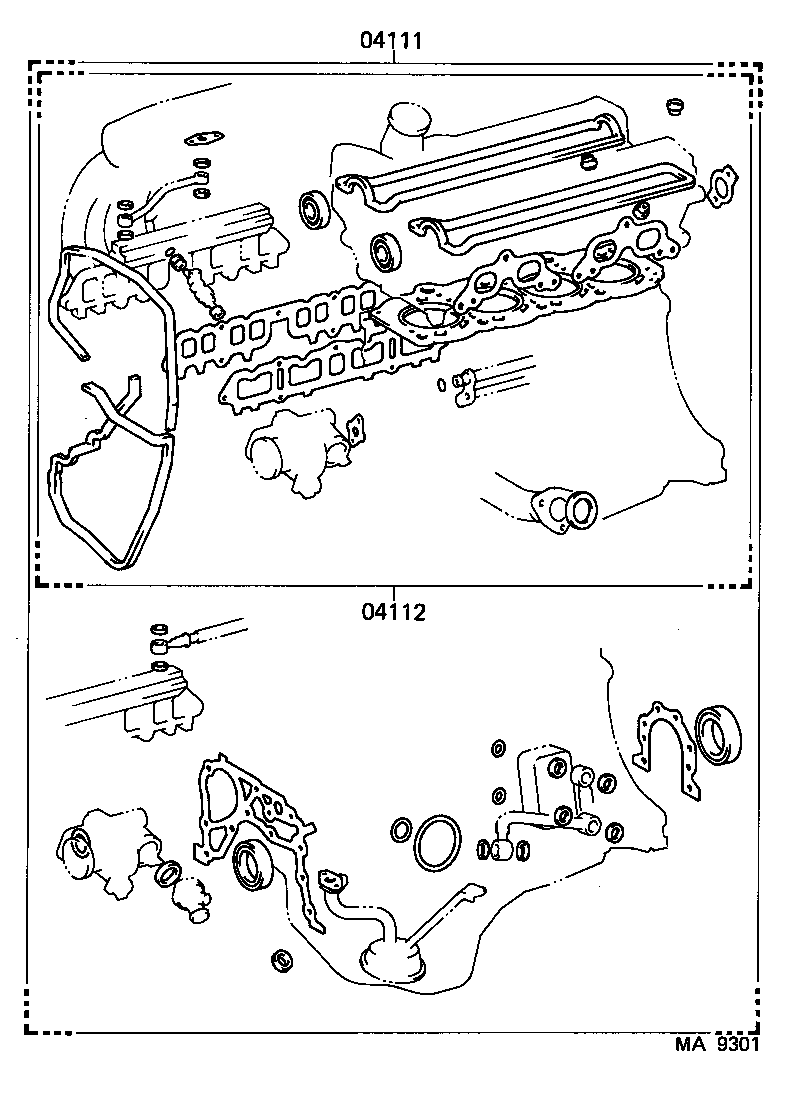 04111

04112

MA 9301