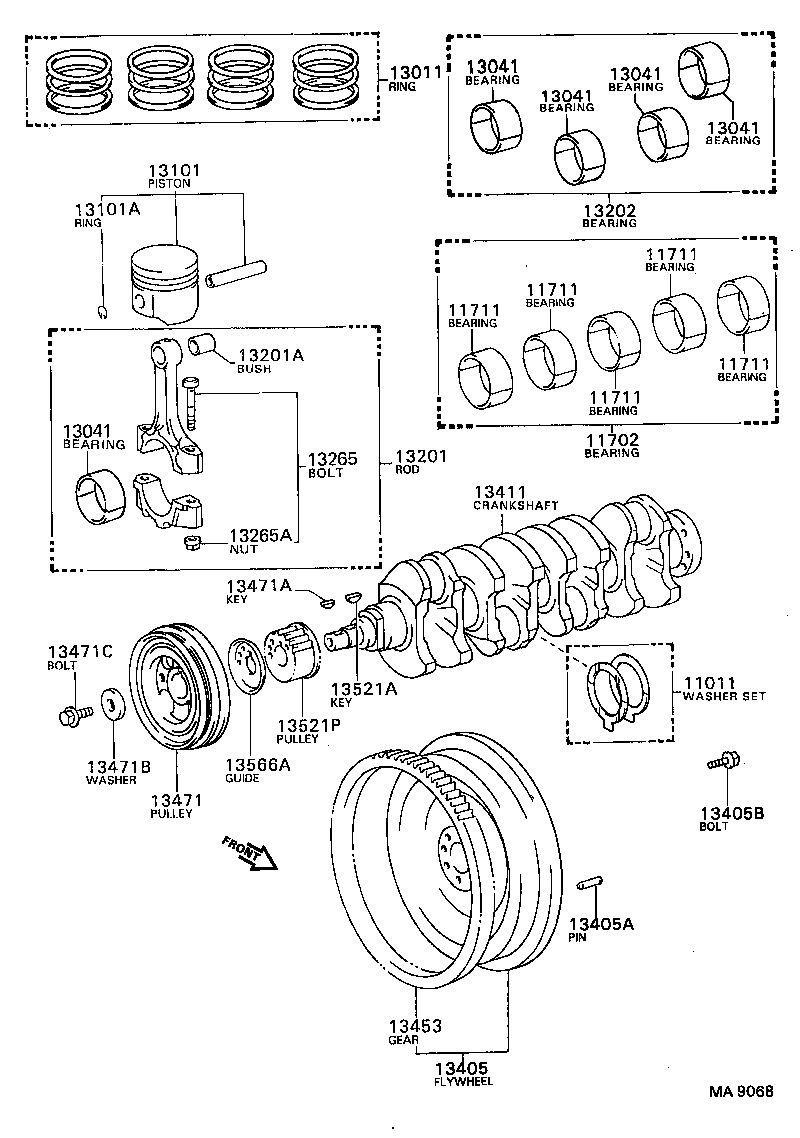 13011
RING

13041
BEARING

13041
BEARING

13041
BEARING

13041
BEARING

13202
BEARING

13101
PISTON

13101A
RING

11711
BEARING

11711
BEARING

11711
BEARING

11711
BEARING

11711
BEARING

11702
BEARING

13201A
BUSH

13041
BEARING

13265
BOLT

13201
ROD

13265A
NUT

13411
CRANKSHAFT

13471A
KEY

13471C
BOLT

13521A
KEY

11011
WASHER SET

13521P
PULLEY

13471B
WASHER

13566A
GUIDE

13471
PULLEY

13405B
BOLT

FRONT

13405A
PIN

13453
GEAR

13405
FLYWHEEL

MA 9068