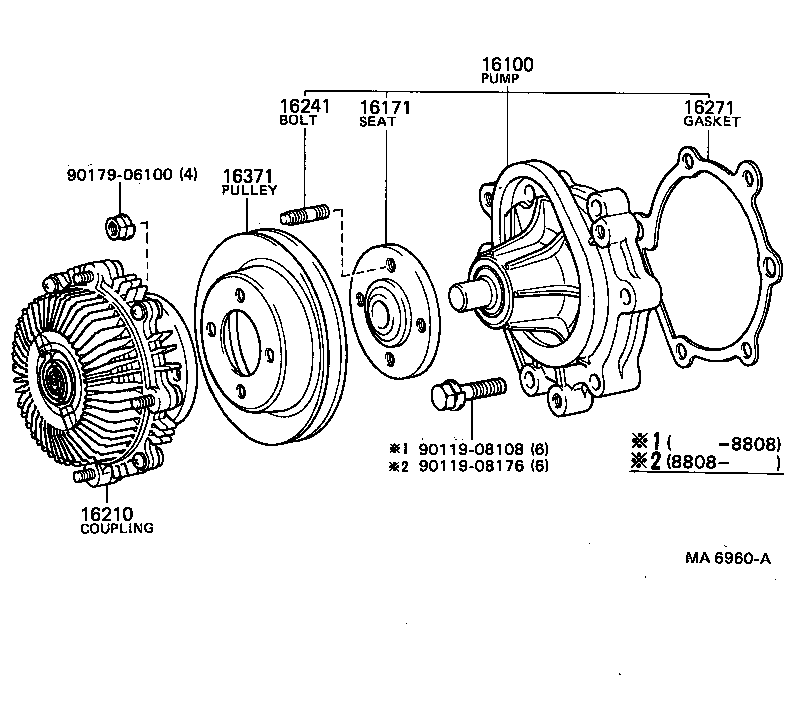 16100
PUMP

16241
BOLT

16171
SEAT

16271
GASKET

90179-06100 (4)

16371
PULLEY

※1 90119-08108 (6)
※2 90119-08176 (6)

※1 (     -8808)
※2 (8808-     )

16210
COUPLING

MA 6960-A