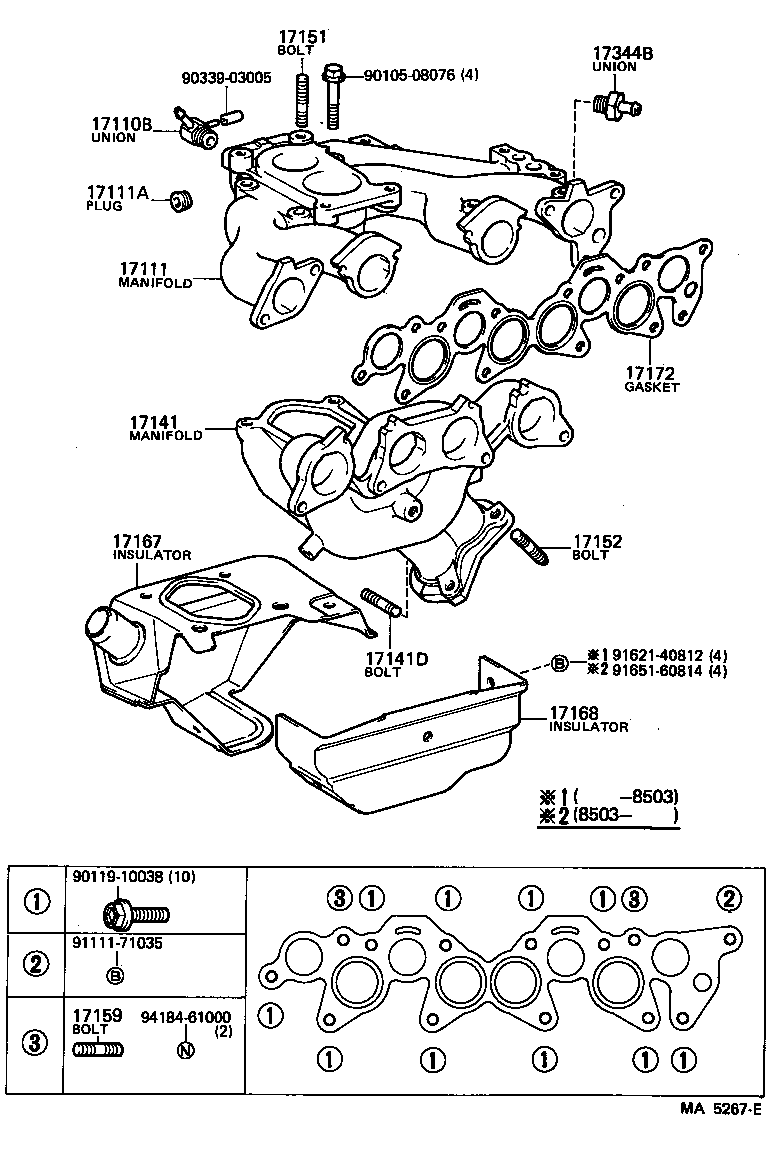 17151
BOLT
90339-03005
90105-08076 (4)
17344B
UNION
17110B
UNION
17111A
PLUG
17111
MANIFOLD
17172
GASKET
17141
MANIFOLD
17167
INSULATOR
17152
BOLT
17141D
BOLT
B ※1 91621-40812 (4)
※2 91651-60814 (4)
17168
INSULATOR
※1 (　　-8503)
※2 (8503-　　)

| | |
|---|---|
| ① | 90119-10038 (10) |
| ② | 91111-71035 B |
| ③ | 17159 BOLT 94184-61000 (2) N |

③ ① ① ① ① ③ ②
①
① ① ① ① ①

MA 5267-E