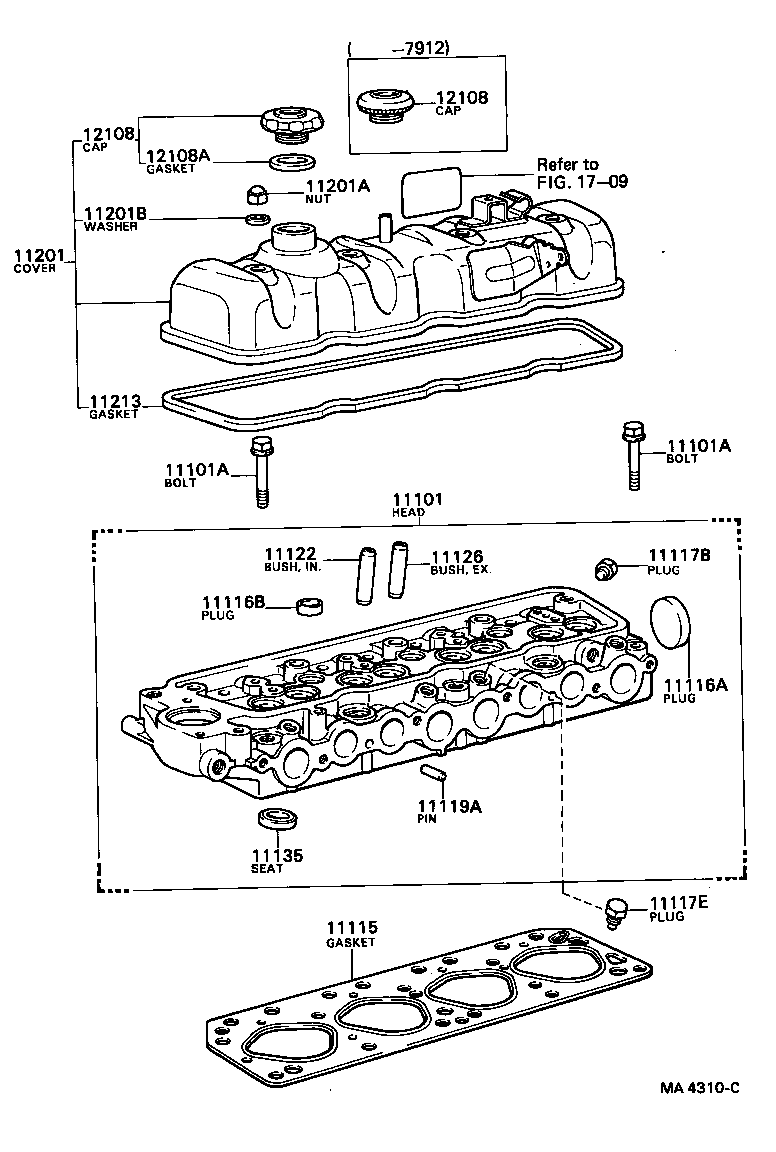 ( –7912)
12108
CAP

12108
CAP
12108A
GASKET
Refer to
FIG. 17–09
11201A
NUT
11201B
WASHER
11201
COVER
11213
GASKET
11101A
BOLT
11101A
BOLT
11101
HEAD
11122
BUSH, IN.
11126
BUSH, EX.
11117B
PLUG
11116B
PLUG
11116A
PLUG
11119A
PIN
11135
SEAT
11117E
PLUG
11115
GASKET
MA 4310-C