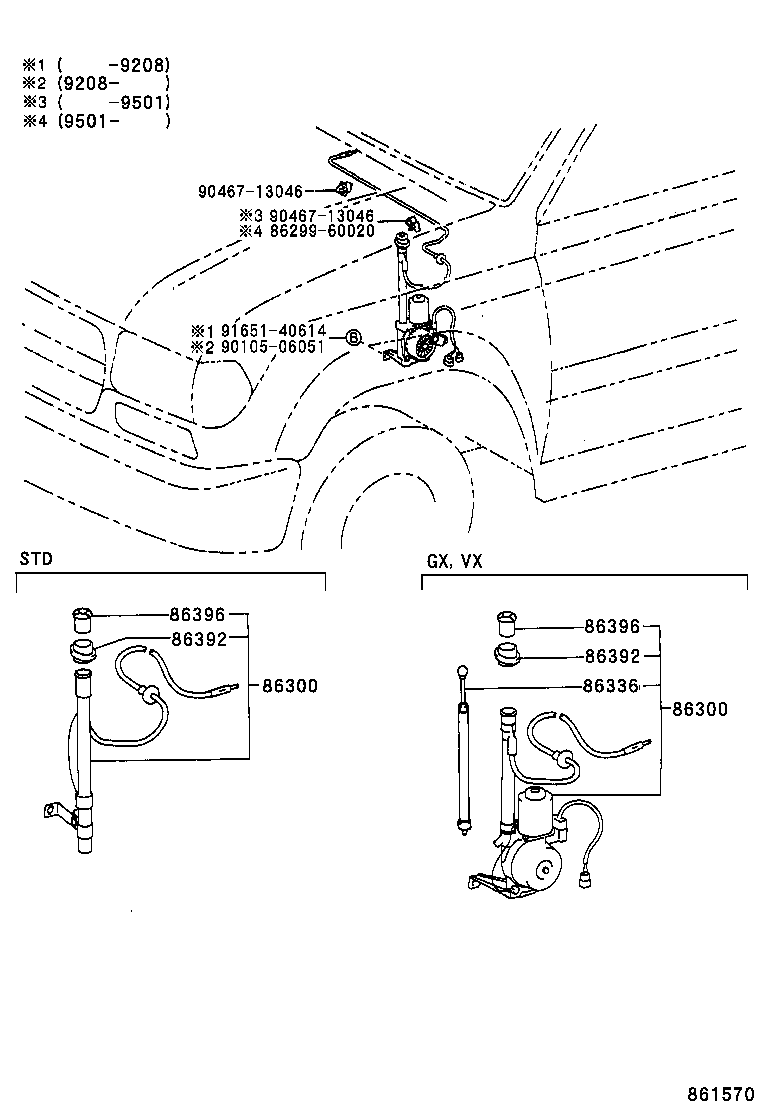 ※1 (     -9208)
※2 (9208-     )
※3 (     -9501)
※4 (9501-     )

90467-13046
※3 90467-13046
※4 86299-60020
※1 91651-40614
※2 90105-06051
B

STD
86396
86392
86300

GX, VX
86396
86392
86336
86300

861570