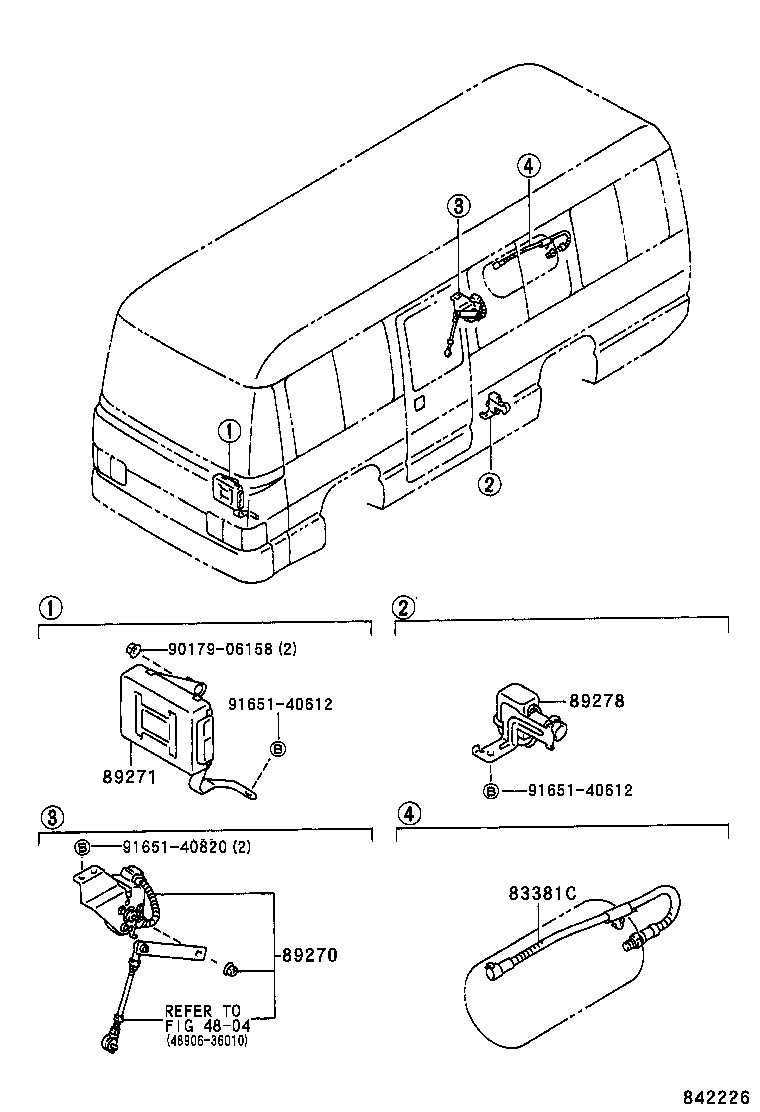 3
4
1
2

1
90179-06158 (2)
91651-40612
B
89271

2
89278
B
91651-40612

3
B
91651-40820 (2)
89270
REFER TO
FIG 48-04
(48906-36010)

4
83381C

842226