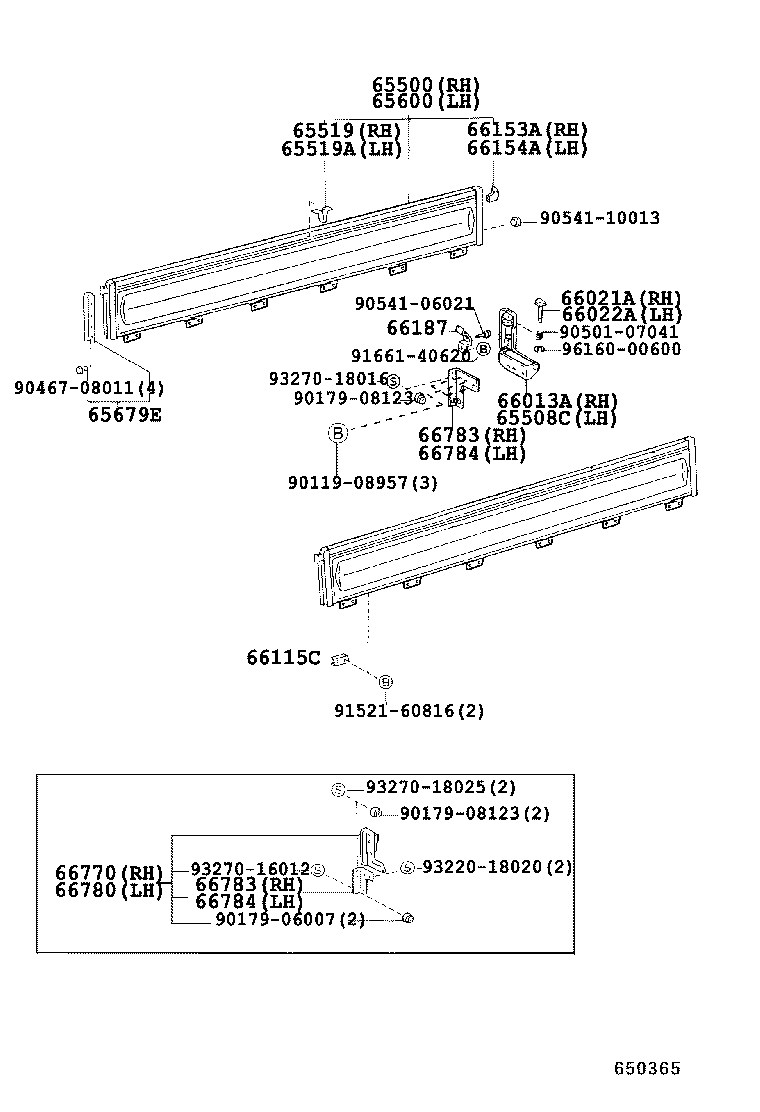 65500(RH)
65600(LH)

65519(RH)
65519A(LH)

66153A(RH)
66154A(LH)

90541-10013

90541-06021

66021A(RH)
66022A(LH)

66187

90501-07041

91661-40620

B

96160-00600

93270-18016

S

90179-08123

66013A(RH)
65508C(LH)

90467-08011(4)

65679E

B

66783(RH)
66784(LH)

90119-08957(3)

66115C

B

91521-60816(2)

S

93270-18025(2)

90179-08123(2)

66770(RH)
66780(LH)

93270-16012

S

66783(RH)
66784(LH)

S

93220-18020(2)

90179-06007(2)

650365