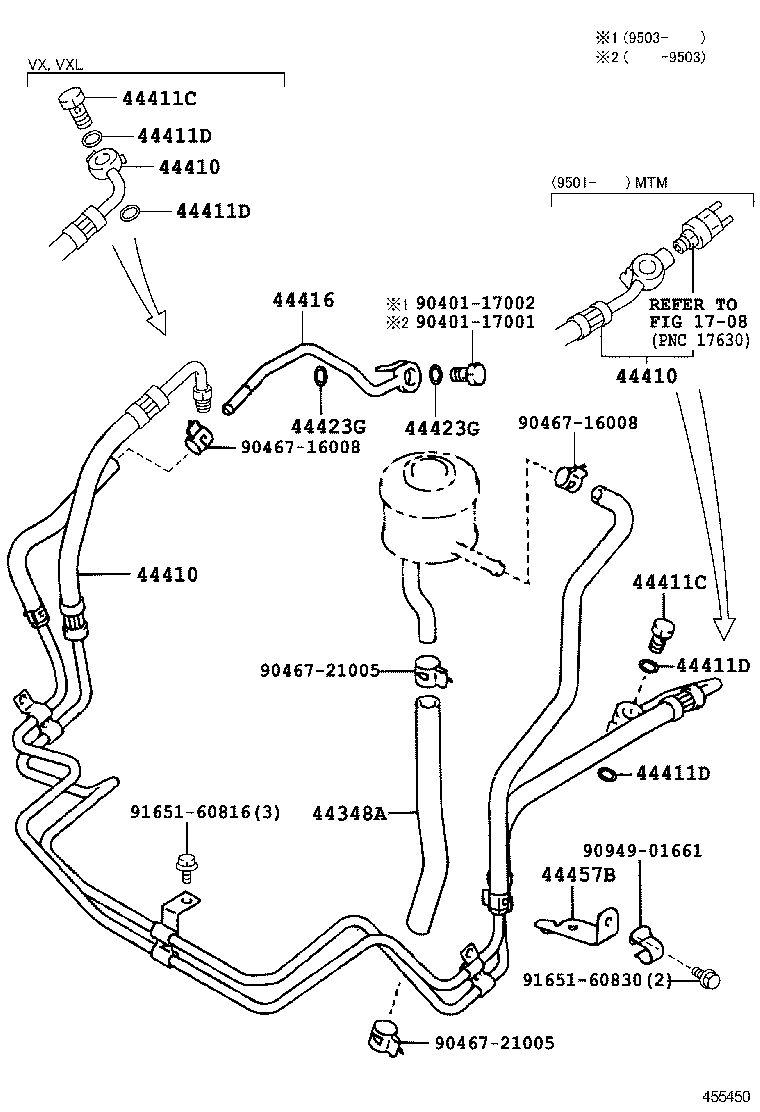 ※1 (9503- )
※2 ( -9503)

VX, VXL

44411C
44411D
44410
44411D

(9501- ) MTM

REFER TO
FIG 17-08
(PNC 17630)

44410

44416

※1 90401-17002
※2 90401-17001

44423G
44423G

90467-16008
90467-16008

44410

44411C
44411D

90467-21005

44411D

91651-60816(3)

44348A

90949-01661
44457B

91651-60830(2)

90467-21005

455450