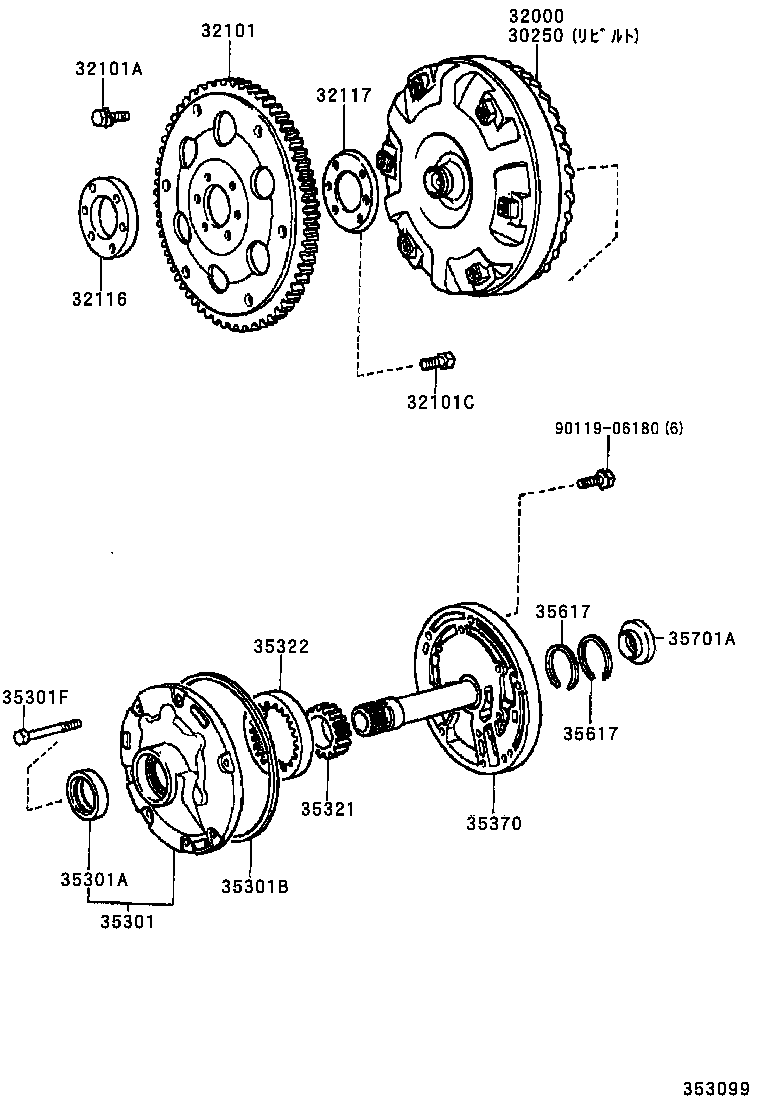 32101
32000
30250 (リビルト)
32101A
32117
32116
32101C
90119-06180 (6)
35617
35701A
35322
35301F
35617
35321
35370
35301A
35301B
35301
353099