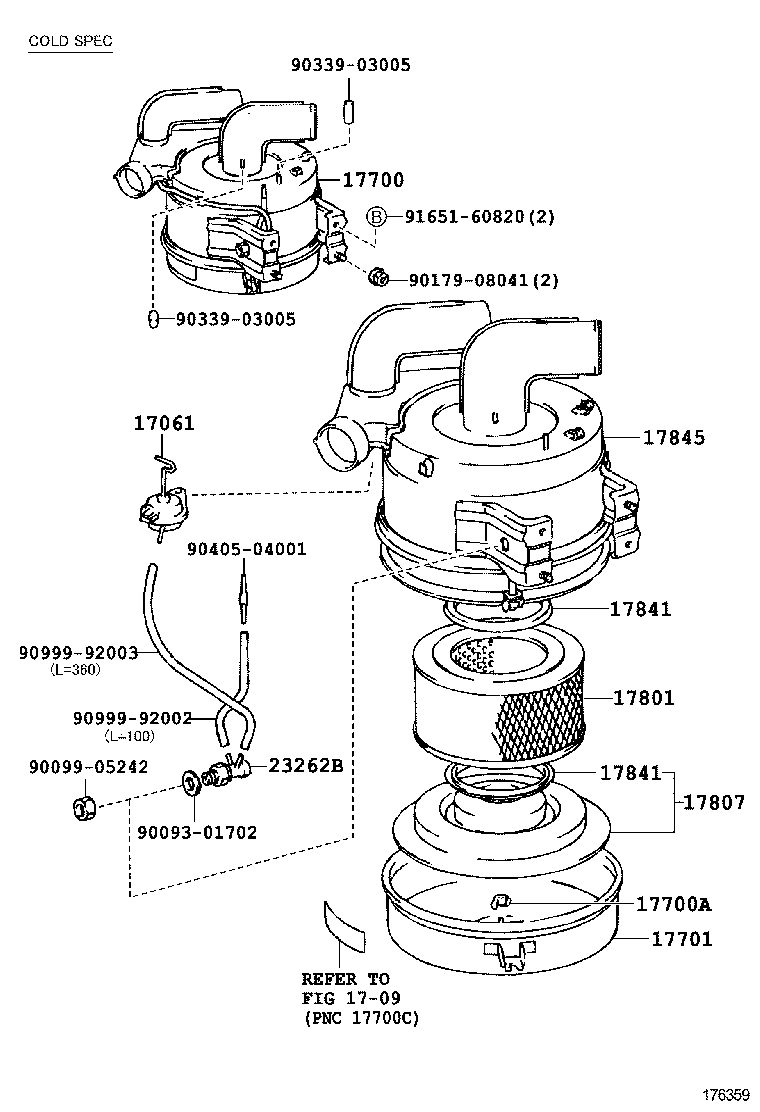 COLD SPEC

90339-03005

17700

B 91651-60820(2)

90179-08041(2)

90339-03005

17061

17845

90405-04001

17841

90999-92003
(L=360)

17801

90999-92002
(L=100)

90099-05242

23262B

17841

17807

90093-01702

17700A

17701

REFER TO
FIG 17-09
(PNC 17700C)

176359