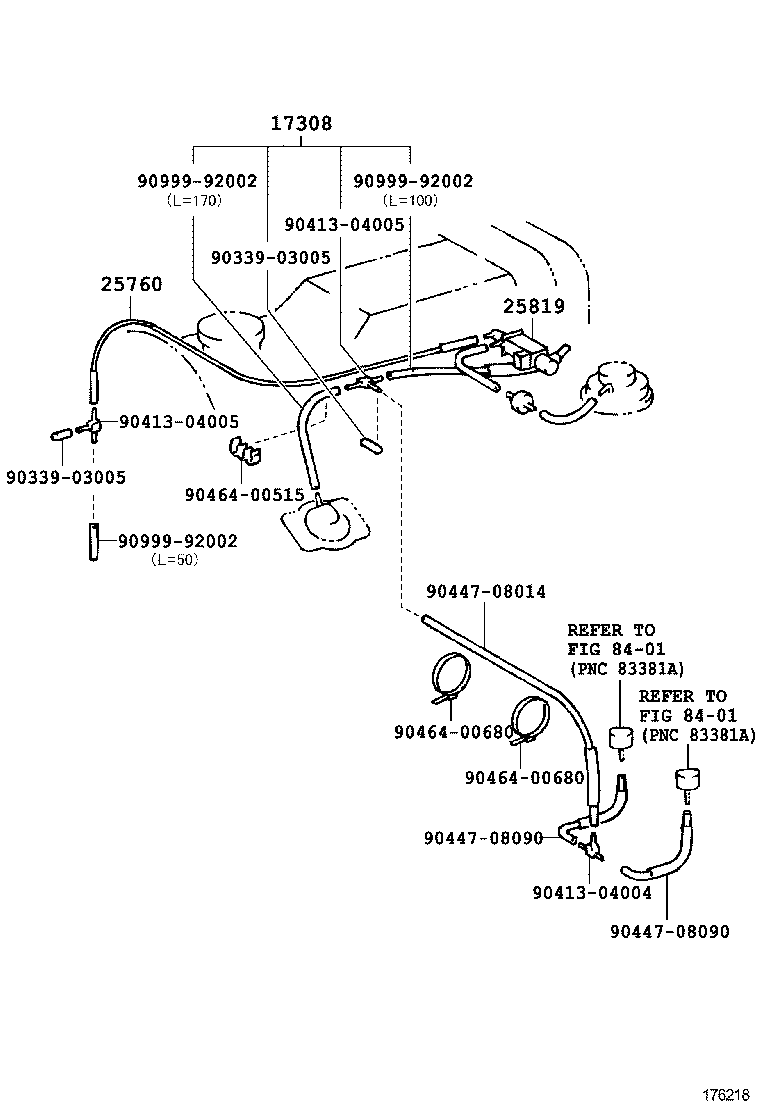 17308

90999-92002
(L=170)

90999-92002
(L=100)

90413-04005

90339-03005

25760

25819

90413-04005

90339-03005

90464-00515

90999-92002
(L=50)

90447-08014

REFER TO
FIG 84-01
(PNC 83381A)

REFER TO
FIG 84-01
(PNC 83381A)

90464-00680

90464-00680

90447-08090

90413-04004

90447-08090

176218