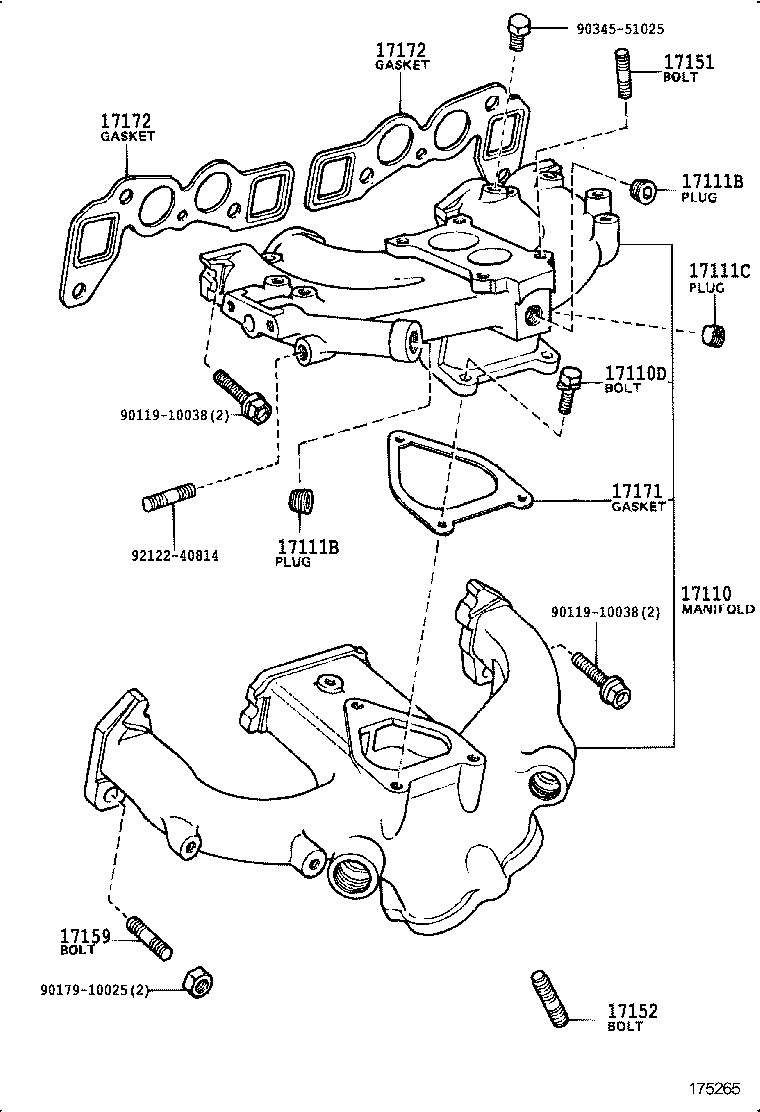 90345-51025

17172
GASKET

17151
BOLT

17172
GASKET

17111B
PLUG

17111C
PLUG

17110D
BOLT

90119-10038(2)

17171
GASKET

92122-40814

17111B
PLUG

17110
MANIFOLD

90119-10038(2)

17159
BOLT

90179-10025(2)

17152
BOLT

175265