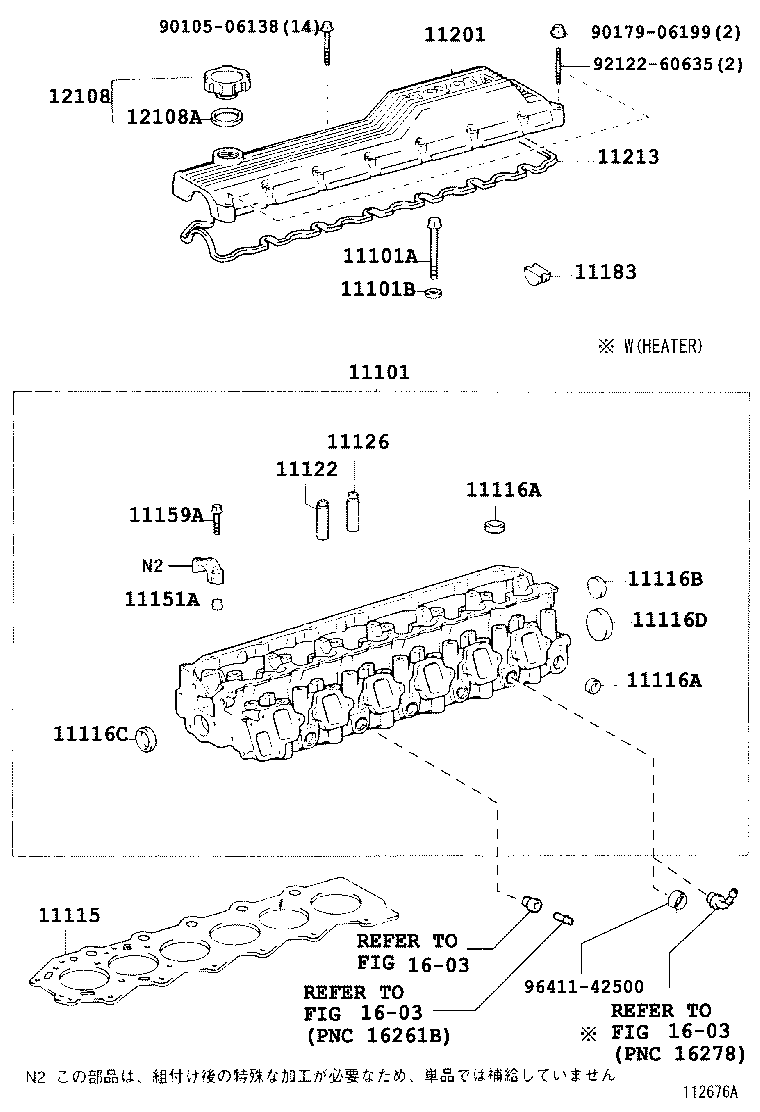 90105-06138(14)
11201
90179-06199(2)
92122-60635(2)
12108
12108A
11213
11101A
11101B
11183
※ W(HEATER)
11101
11126
11122
11116A
11159A
N2
11151A
11116B
11116D
11116A
11116C
11115
REFER TO
FIG 16-03
REFER TO
FIG 16-03
(PNC 16261B)
96411-42500
REFER TO
※ FIG 16-03
(PNC 16278)
N2 この部品は、組付け後の特殊な加工が必要なため、単品では補給していません
112676A