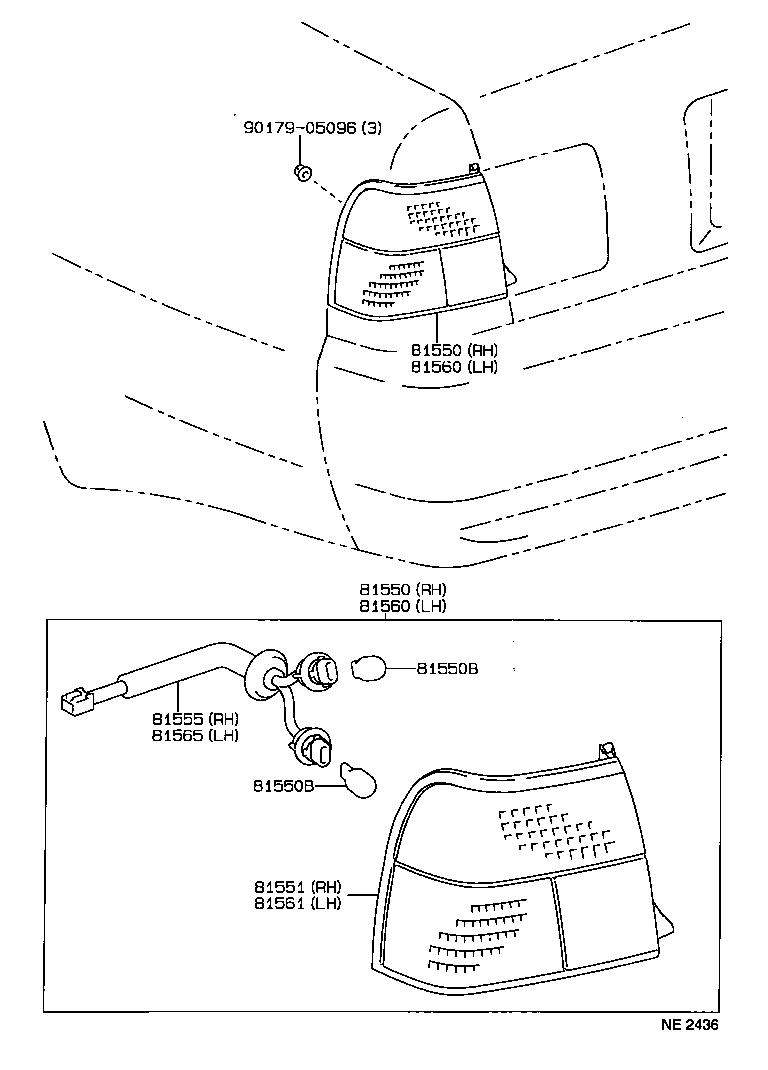 90179-05096 (3)

81550 (RH)
81560 (LH)

81550 (RH)
81560 (LH)

81550B

81555 (RH)
81565 (LH)

81550B

81551 (RH)
81561 (LH)

NE 2436