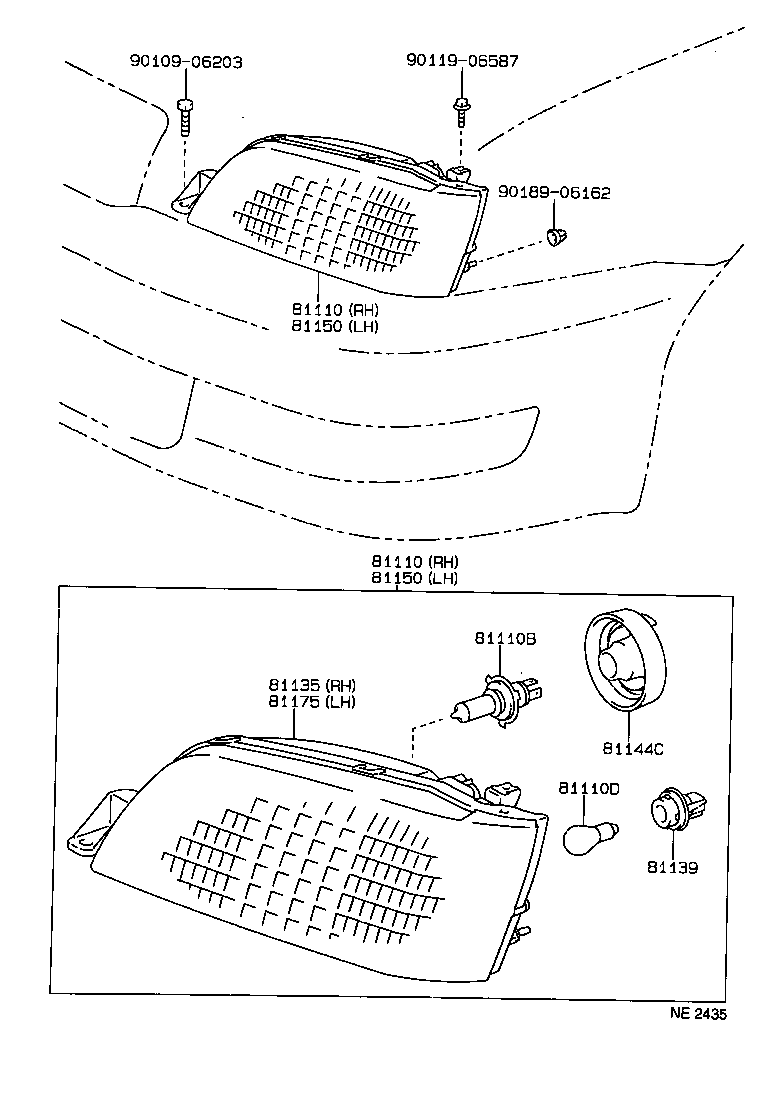 90109-06203
90119-06587
90189-06162
81110 (RH)
81150 (LH)

81110 (RH)
81150 (LH)
81110B
81135 (RH)
81175 (LH)
81144C
81110D
81139

NE 2435