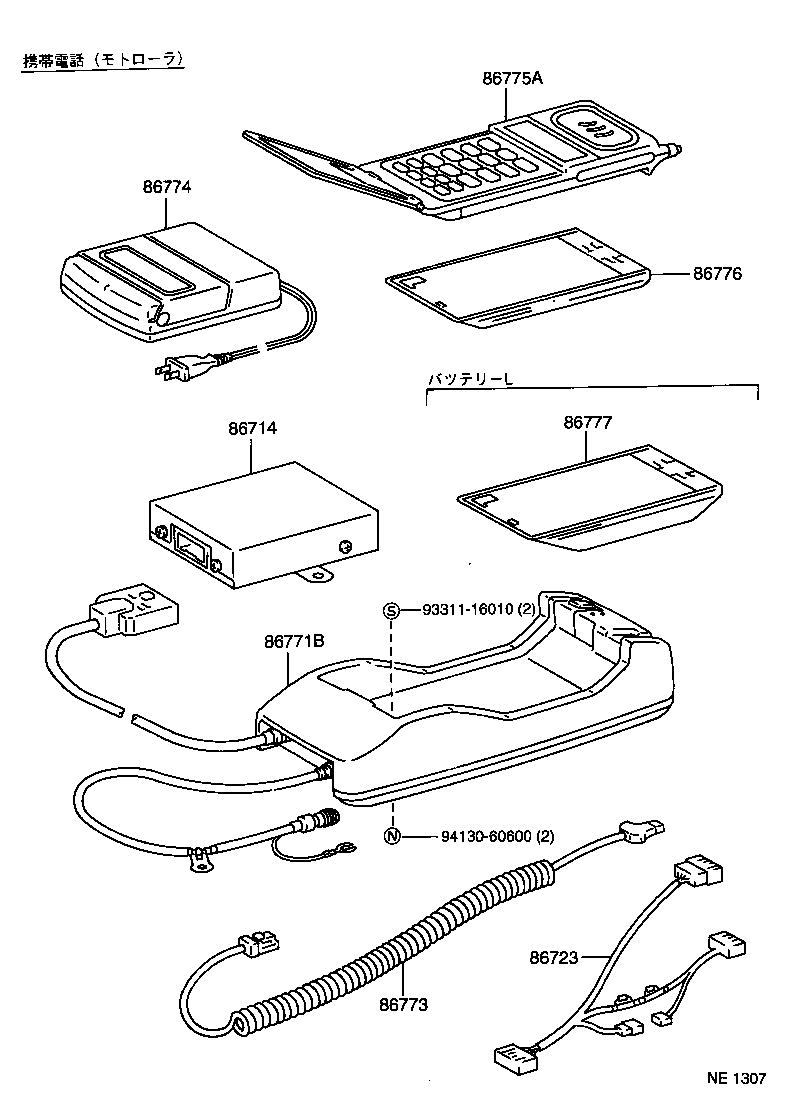 携帯電話（モトローラ）

86775A

86774

86776

バッテリーL

86714

86777

S 93311-16010 (2)

86771B

N 94130-60600 (2)

86723

86773

NE 1307