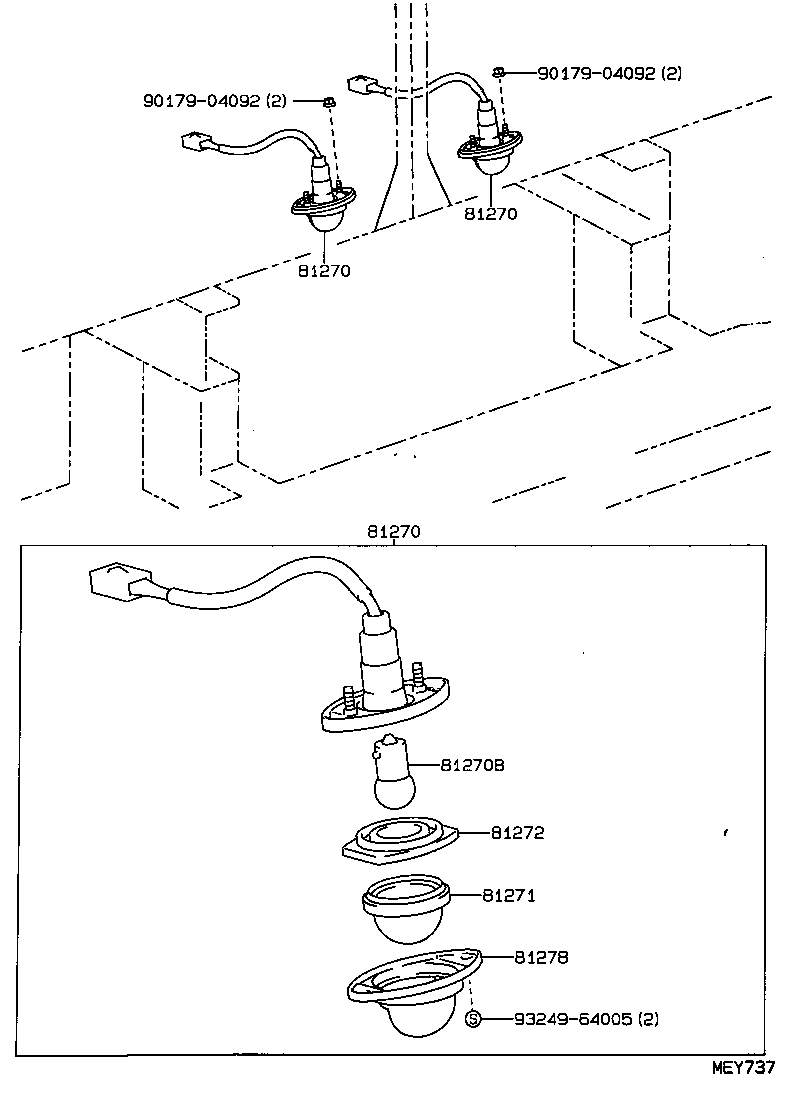 90179-04092 (2)

90179-04092 (2)

81270

81270

81270

81270B

81272

81271

81278

S 93249-64005 (2)

MEY737