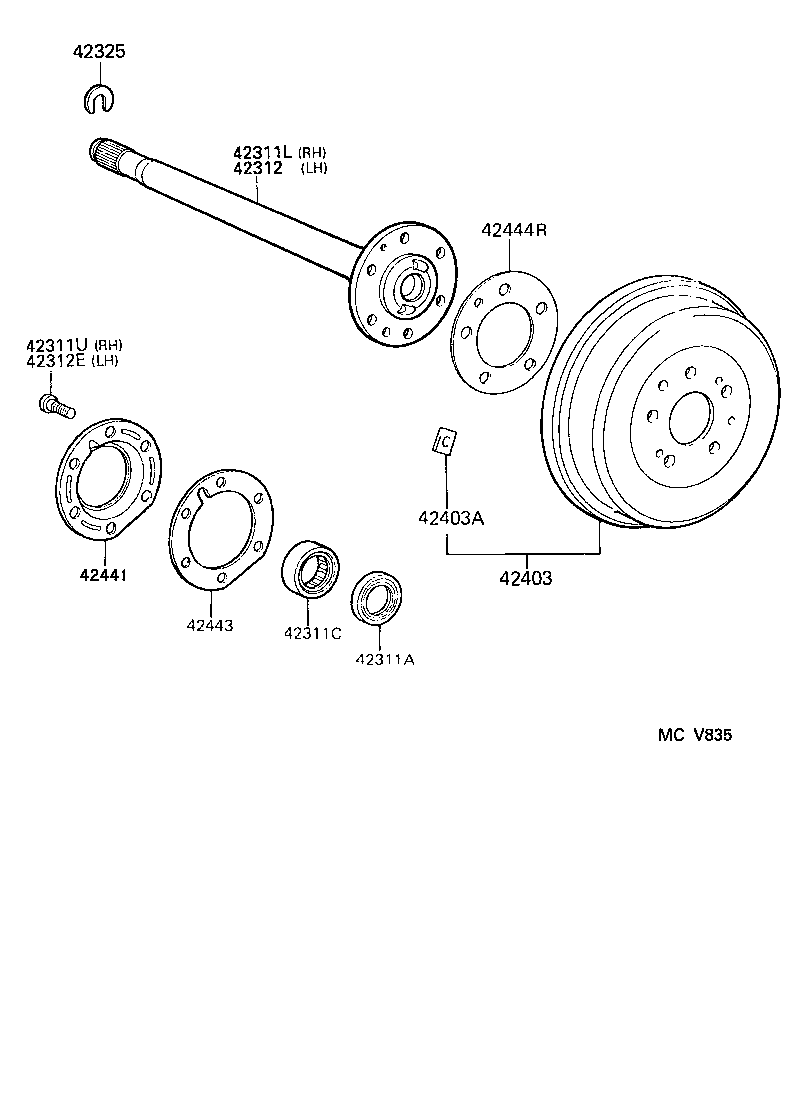 42325

42311L (RH)
42312 (LH)

42444R

42311U (RH)
42312E (LH)

42403A

42441

42443

42311C

42311A

42403

MC V835