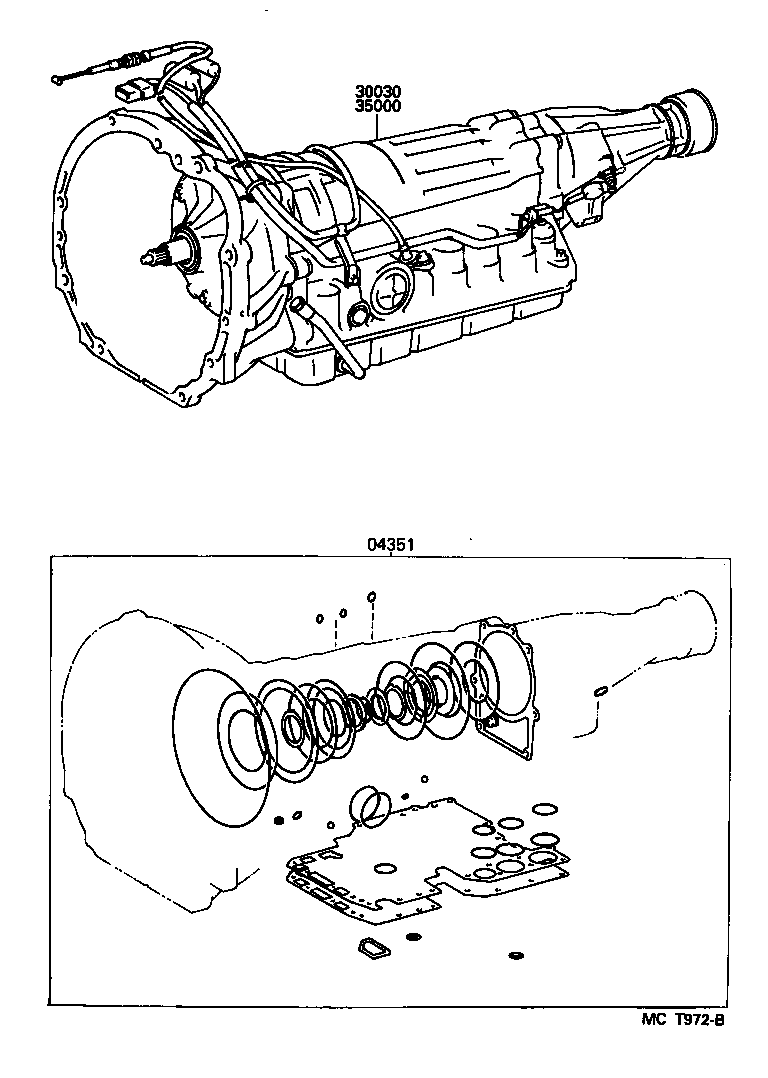 30030
35000

04351

MC T972-B