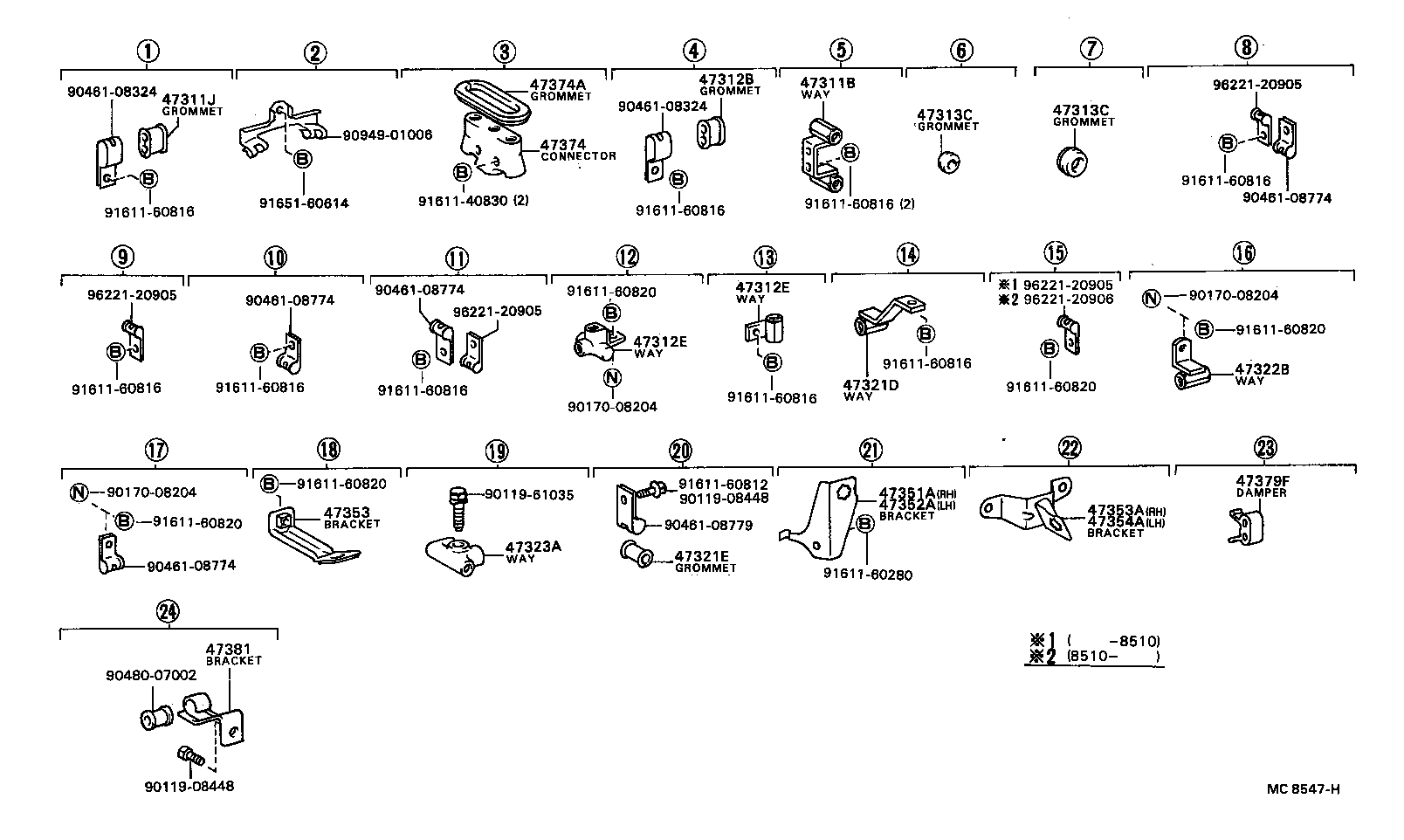 ①
90461-08324
47311J GROMMET
Ⓑ
91611-60816

②
90949-01006
Ⓑ
91651-60614

③
47374A GROMMET
47374 CONNECTOR
Ⓑ
91611-40830 (2)

④
47312B GROMMET
90461-08324
Ⓑ
91611-60816

⑤
47311B WAY
Ⓑ
91611-60816 (2)

⑥
47313C GROMMET

⑦
47313C GROMMET

⑧
96221-20905
Ⓑ
91611-60816
90461-08774

⑨
96221-20905
Ⓑ
91611-60816

⑩
90461-08774
Ⓑ
91611-60816

⑪
90461-08774
96221-20905
Ⓑ
91611-60816

⑫
91611-60820
Ⓑ
47312E WAY
Ⓝ
90170-08204

⑬
47312E WAY
Ⓑ
91611-60816

⑭
Ⓑ
91611-60816
47321D WAY

⑮
※1 96221-20905
※2 96221-20906
Ⓑ
91611-60820

⑯
Ⓝ 90170-08204
Ⓑ 91611-60820
47322B WAY

⑰
Ⓝ 90170-08204
Ⓑ 91611-60820
90461-08774

⑱
Ⓑ 91611-60820
47353 BRACKET

⑲
90119-61035
47323A WAY

⑳
91611-60812
90119-08448
90461-08779
47321E GROMMET

㉑
47351A(RH)
47352A(LH)
BRACKET
Ⓑ
91611-60280

㉒
47353A(RH)
47354A(LH)
BRACKET

㉓
47379F DAMPER

㉔
47381 BRACKET
90480-07002
90119-08448

※1 ( -8510)
※2 (8510- )

MC 8547-H