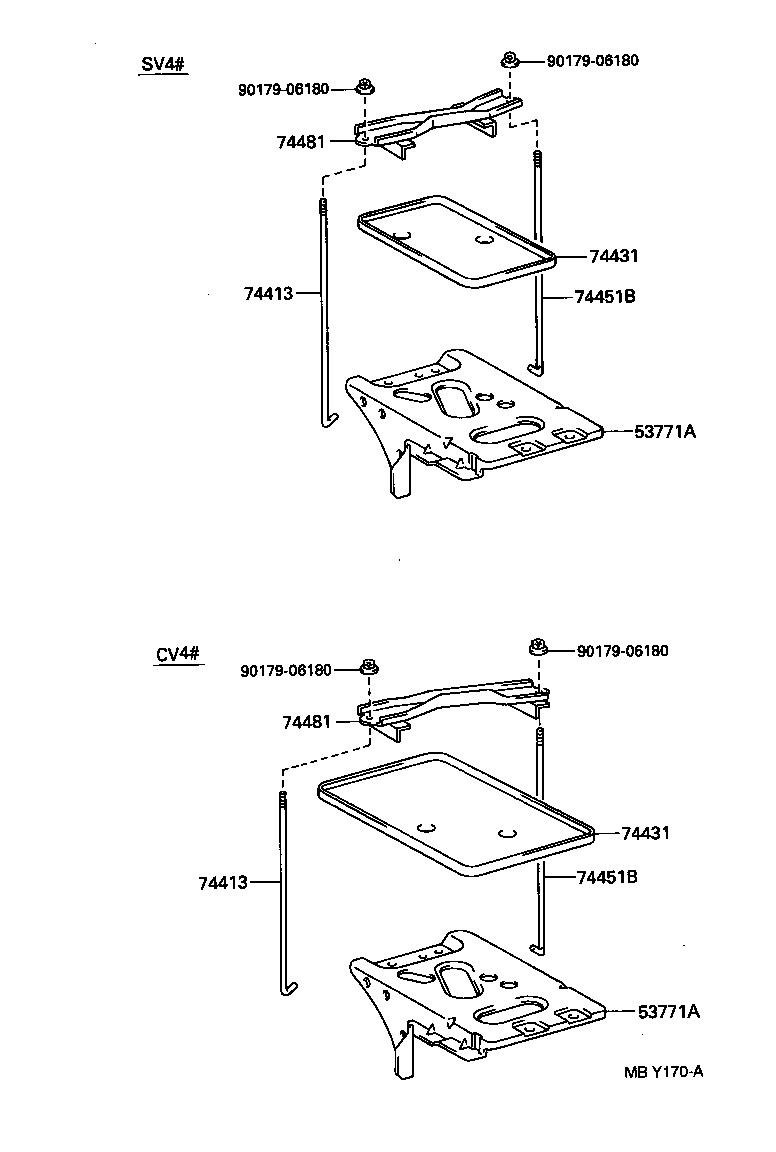 SV4#

90179-06180
90179-06180
74481
74431
74413
74451B
53771A

CV4#

90179-06180
90179-06180
74481
74431
74413
74451B
53771A

MB Y170-A