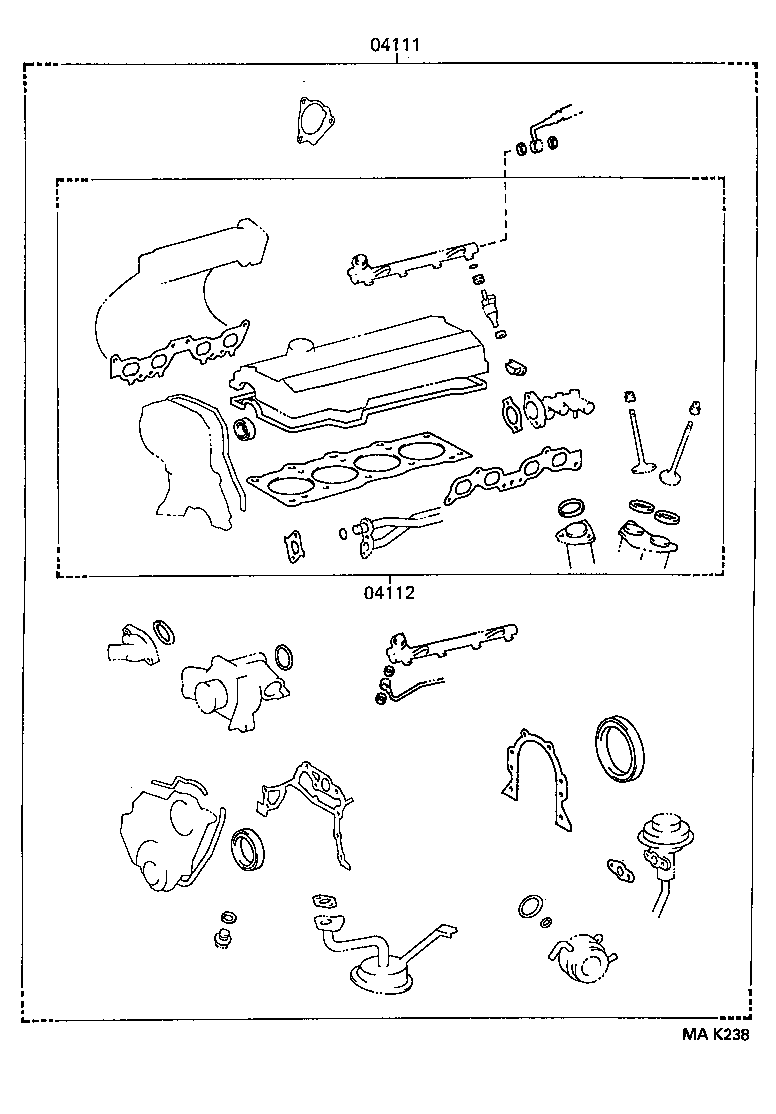 04111

04112

MA K238