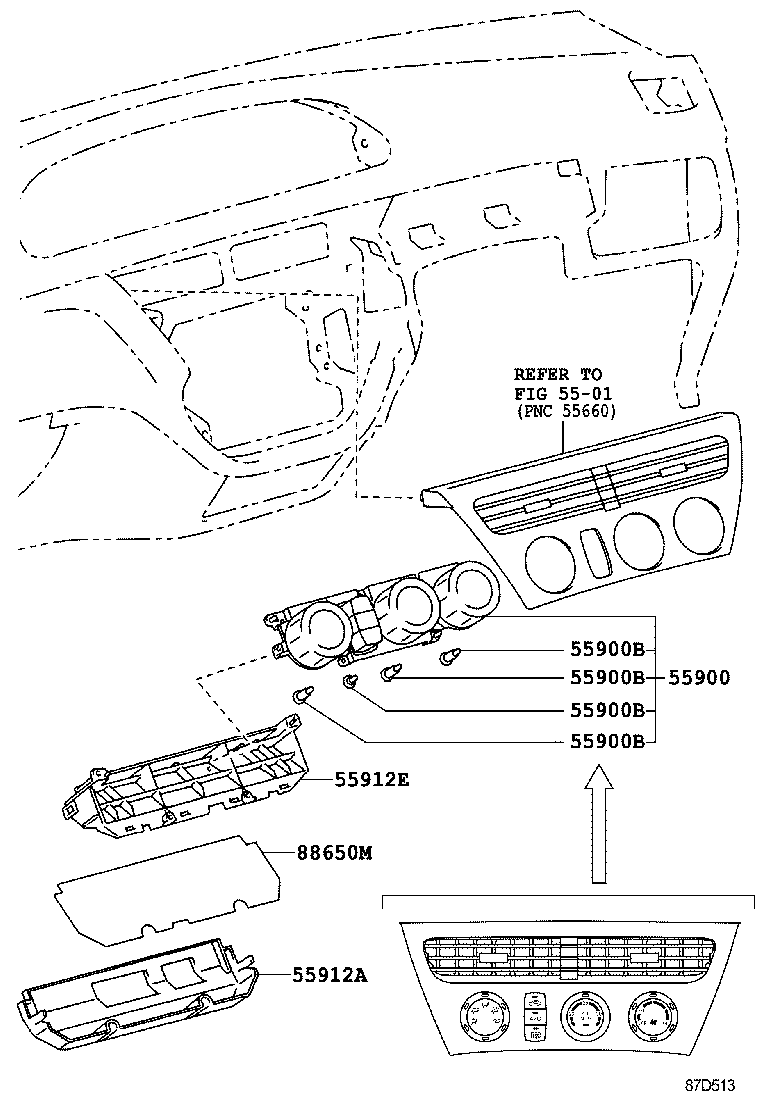 REFER TO
FIG 55-01
(PNC 55660)

55900B
55900B
55900
55900B
55900B
55912E
88650M
55912A

87D513