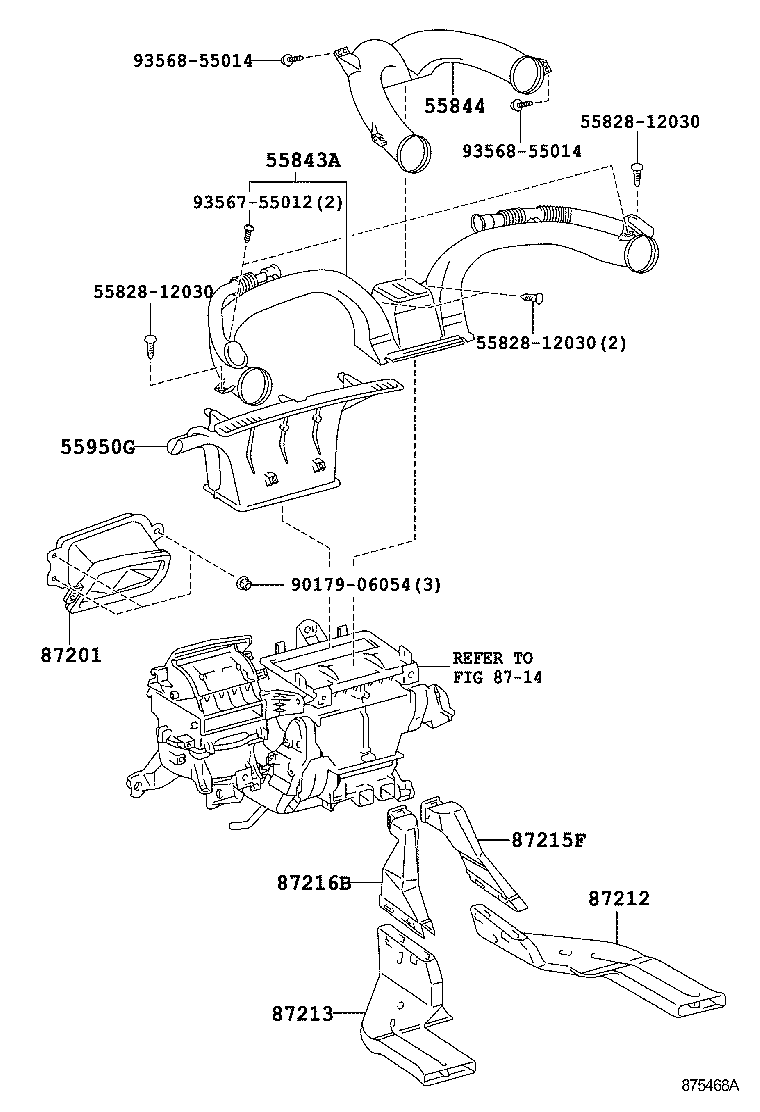 93568-55014

55844

93568-55014

55828-12030

55843A

93567-55012(2)

55828-12030

55828-12030(2)

55950G

90179-06054(3)

87201

REFER TO FIG 87-14

87215F

87216B

87212

87213

875466A