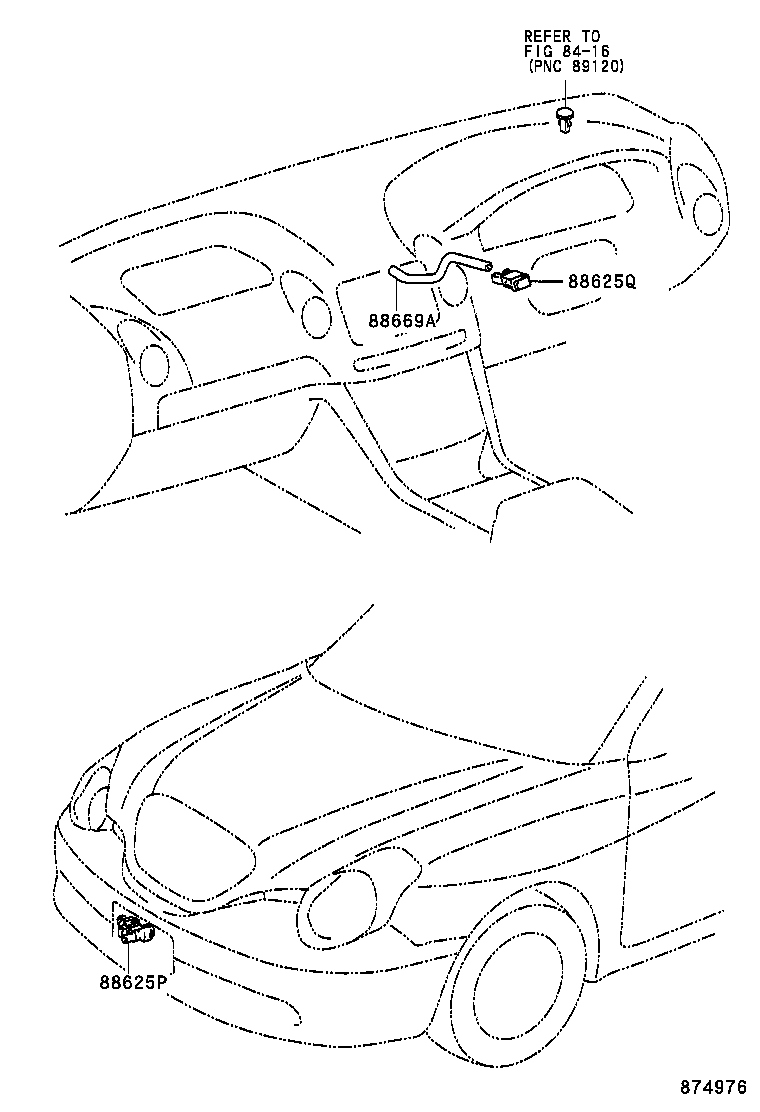 REFER TO
FIG 84-16
(PNC 89120)

88625Q

88669A

88625P

874976