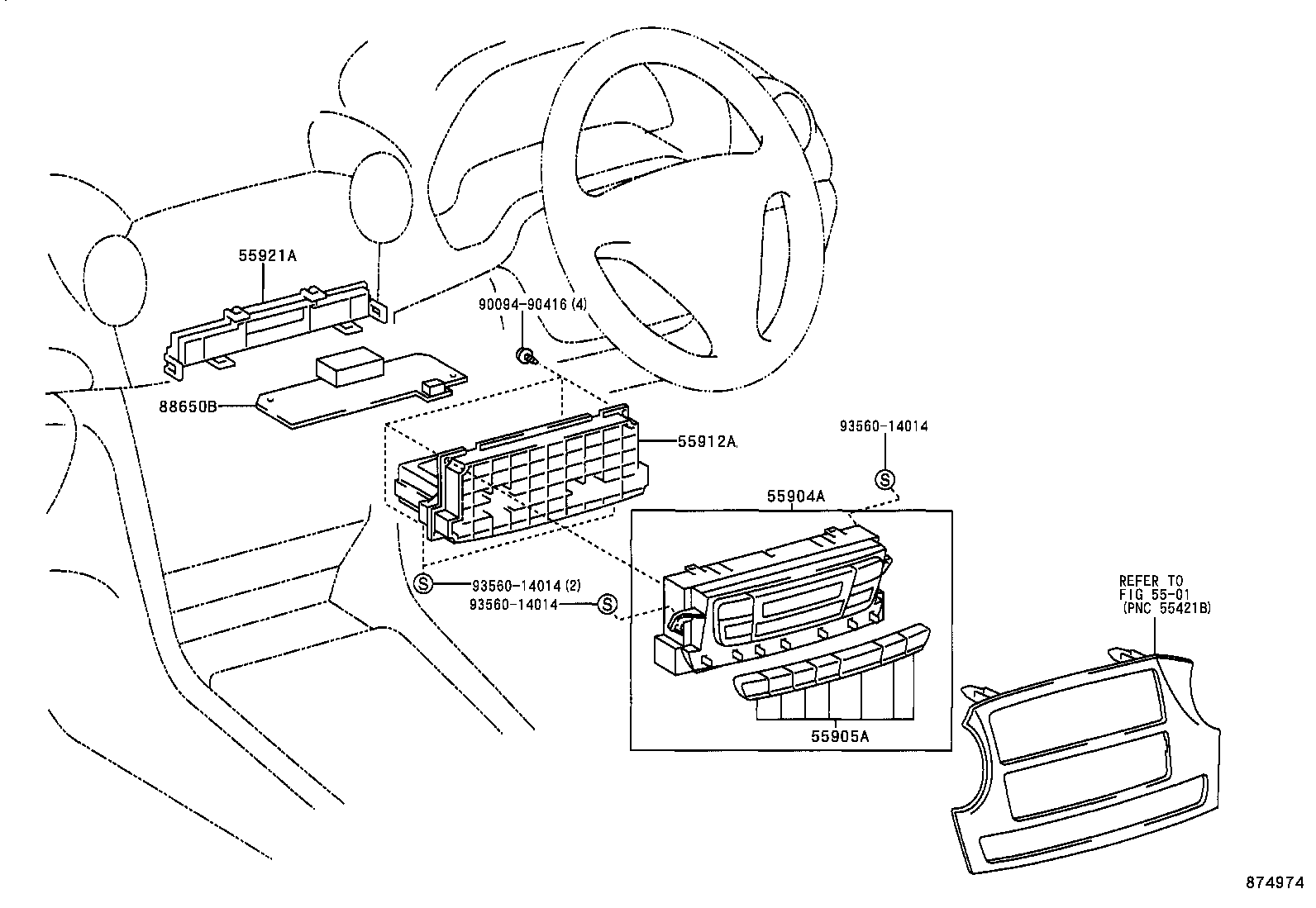 55921A

90094-90416 (4)

88650B

55912A

93560-14014

S

55904A

S

93560-14014 (2)

93560-14014

S

REFER TO
FIG 55-01
(PNC 55421B)

55905A

874974