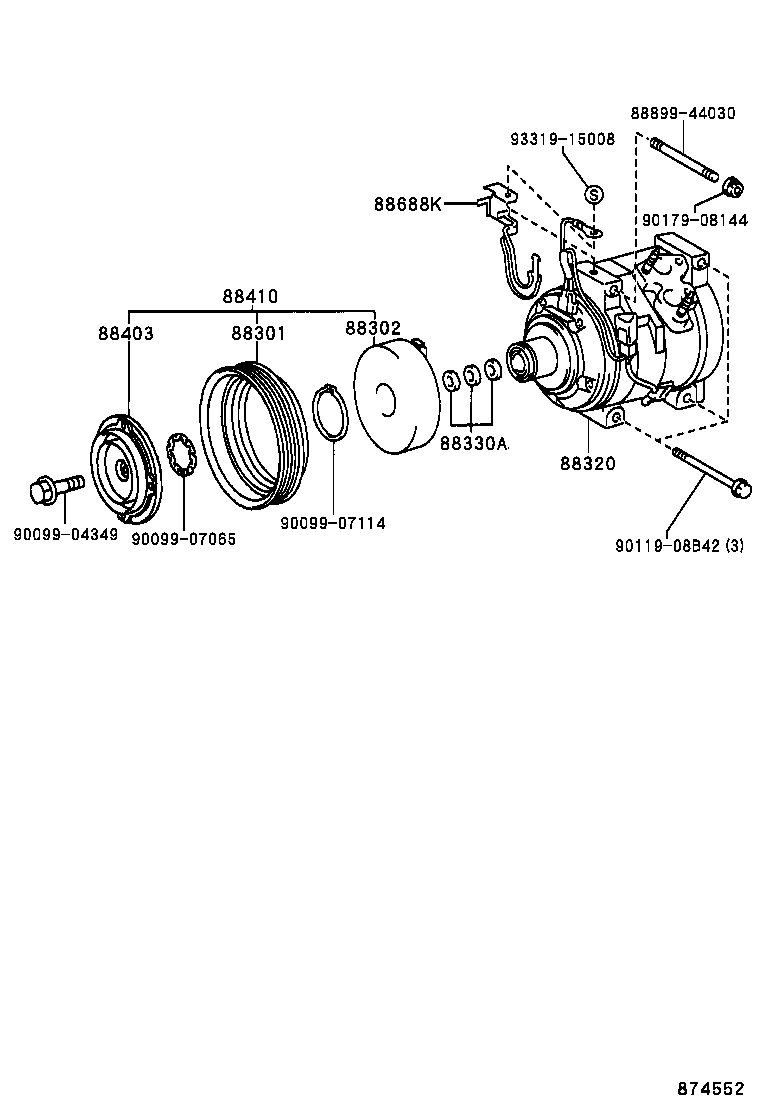 88899-44030
93319-15008
S
88688K
90179-08144
88410
88403
88301
88302
88330A
88320
90099-04349
90099-07065
90099-07114
90119-08B42 (3)
874552