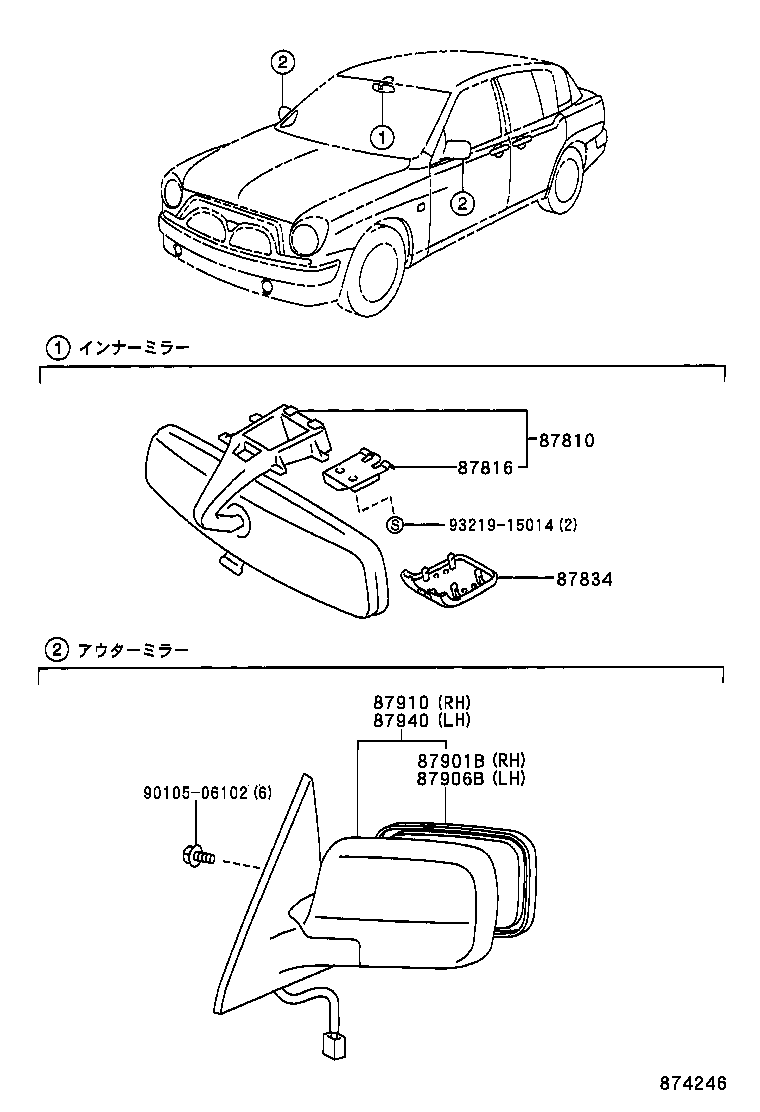 2

1

2

1 インナーミラー

87810

87816

S 93219-15014 (2)

87834

2 アウターミラー

87910 (RH)
87940 (LH)

87901B (RH)
87906B (LH)

90105-06102 (6)

874246