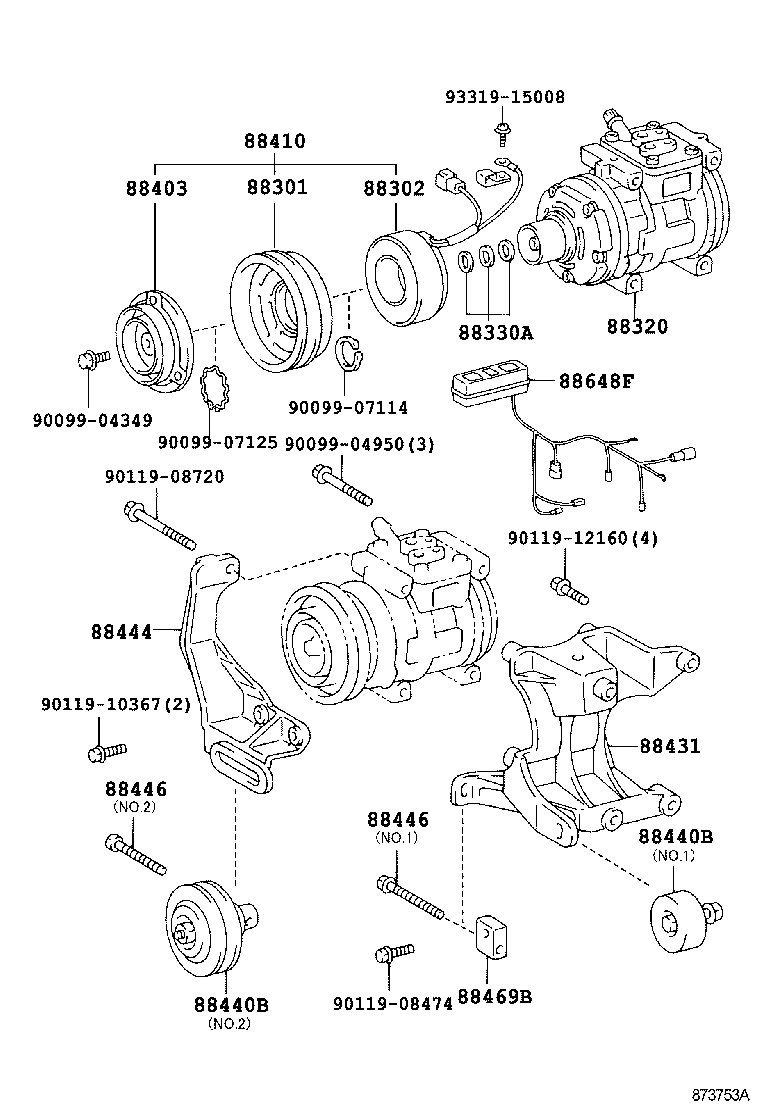 93319-15008

88410

88403

88301

88302

88330A

88320

90099-04349

90099-07114

88648F

90099-07125

90099-04950(3)

90119-08720

90119-12160(4)

88444

90119-10367(2)

88431

88446
(NO.2)

88446
(NO.1)

88440B
(NO.1)

88440B
(NO.2)

90119-08474

88469B

873753A