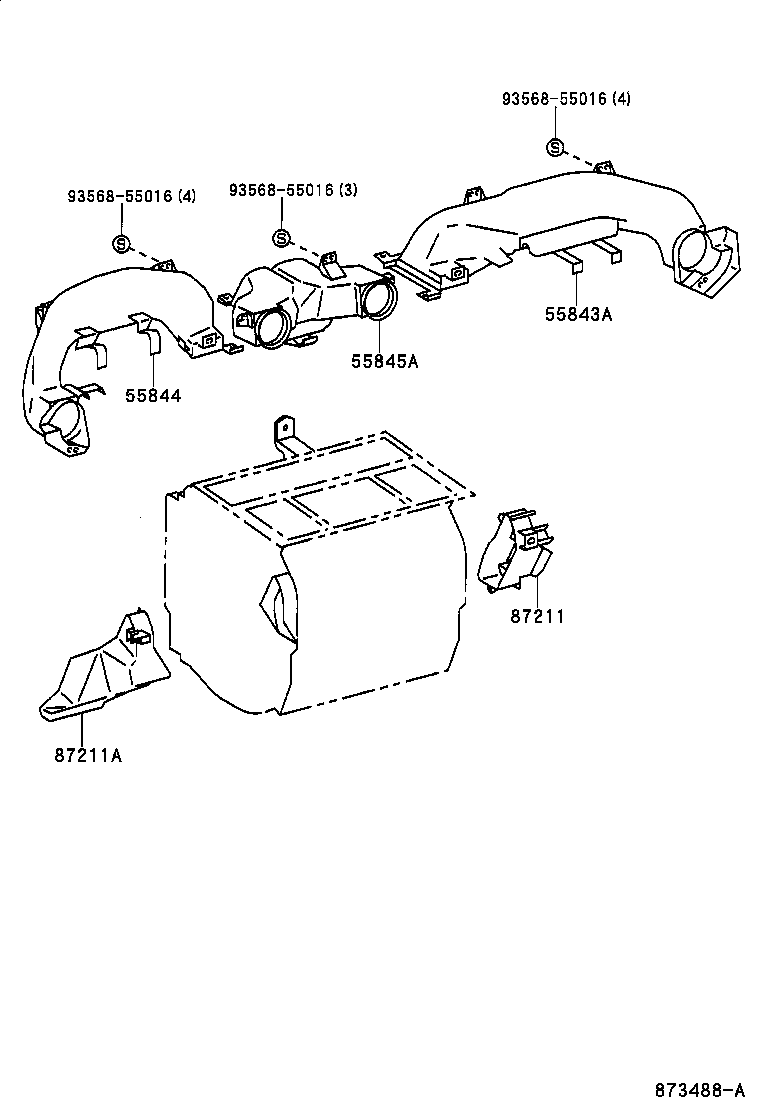 93568-55016 (4)

S

93568-55016 (4)

S

93568-55016 (3)

S

55843A

55845A

55844

87211

87211A

873488-A