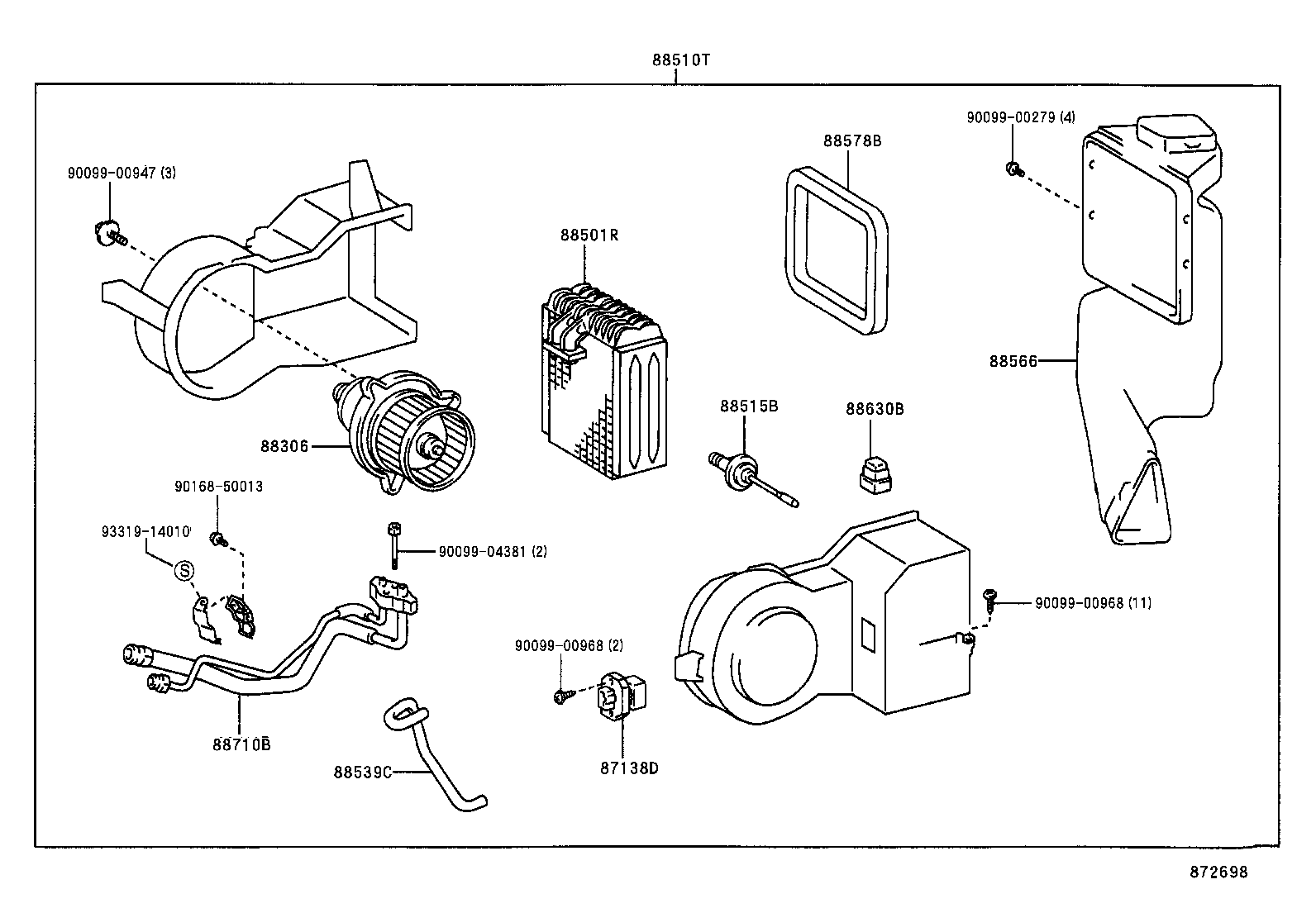 88510T

90099-00947 (3)

88578B

90099-00279 (4)

88501R

88566

88515B

88630B

88306

90168-50013

93319-14010

S

90099-04381 (2)

90099-00968 (11)

90099-00968 (2)

88710B

88539C

87138D

872698