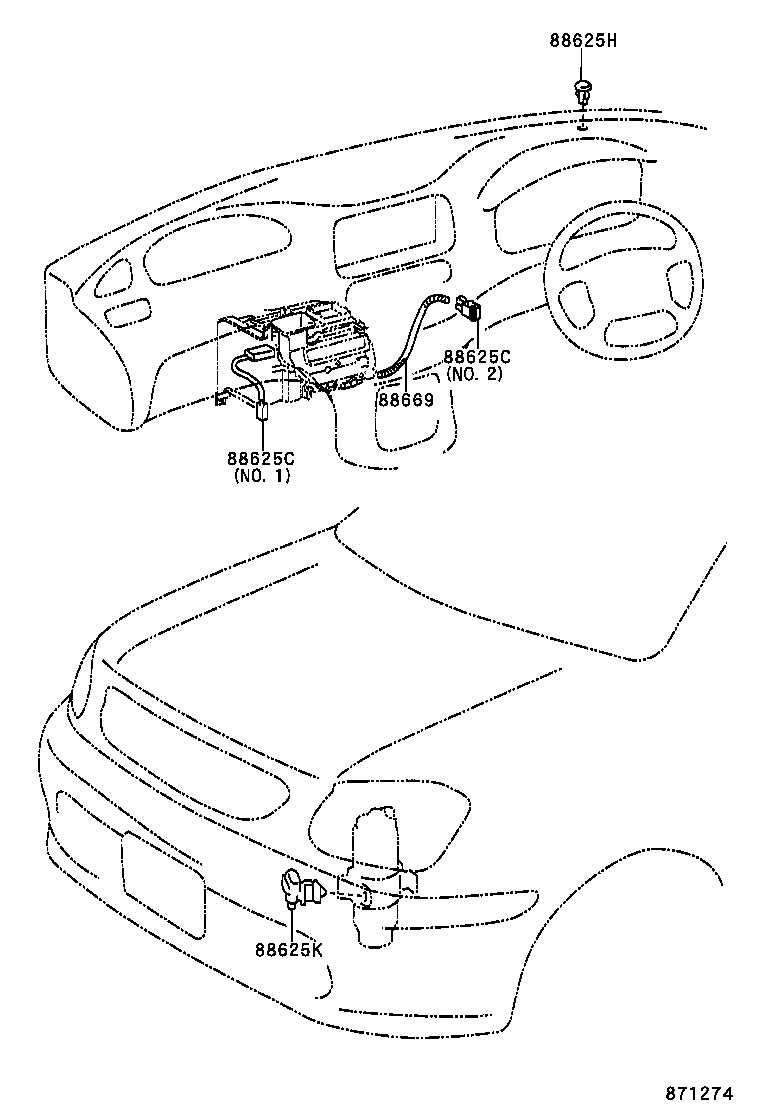 88625H

88625C
(NO. 2)

88669

88625C
(NO. 1)

88625K

871274