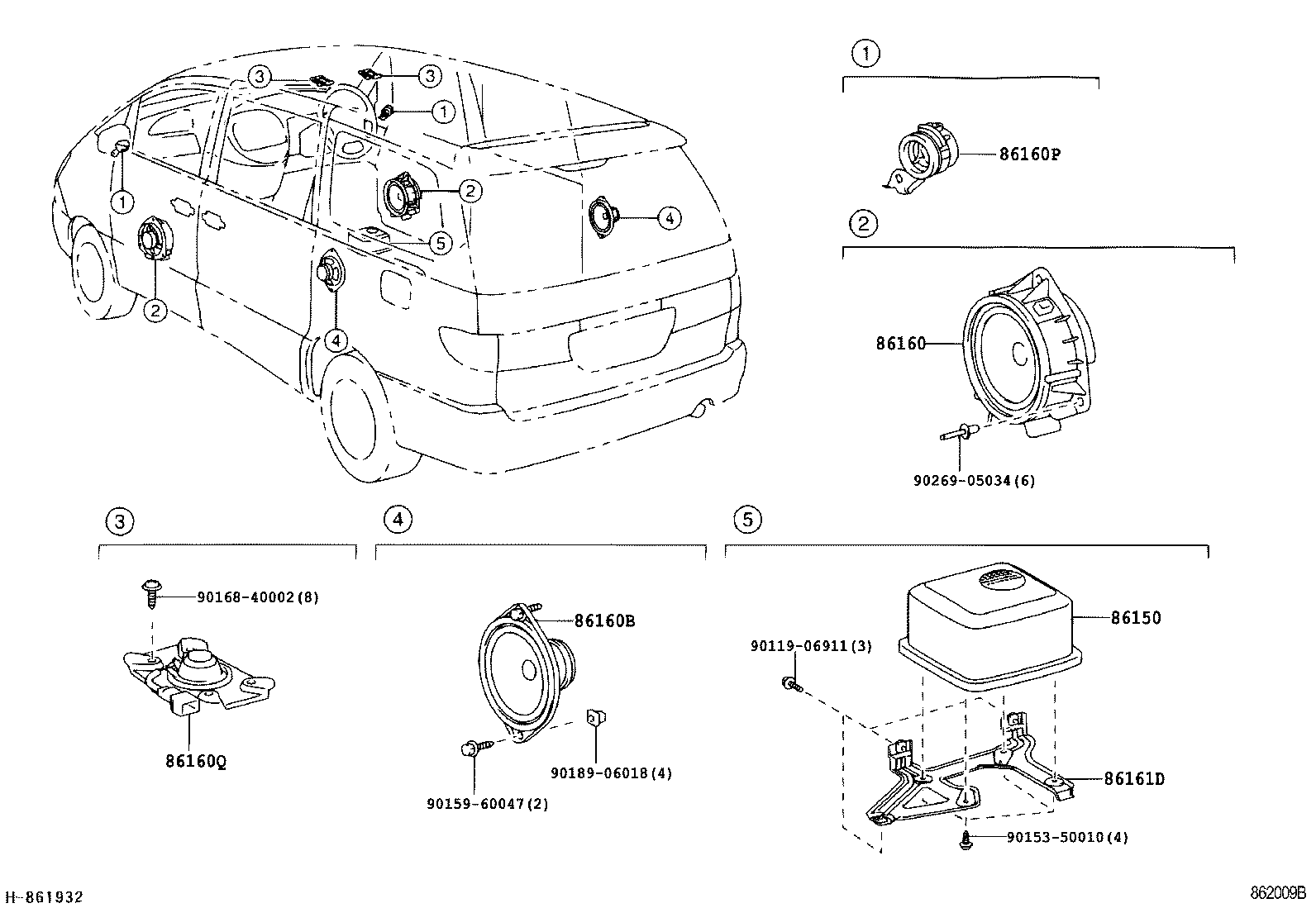 3
3
1
1
2
4
5
2
4

1
86160P

2
86160
90269-05034(6)

3
90168-40002(8)
86160Q

4
86160B
90189-06018(4)
90159-60047(2)

5
86150
90119-06911(3)
86161D
90153-50010(4)

H-861932
862009B