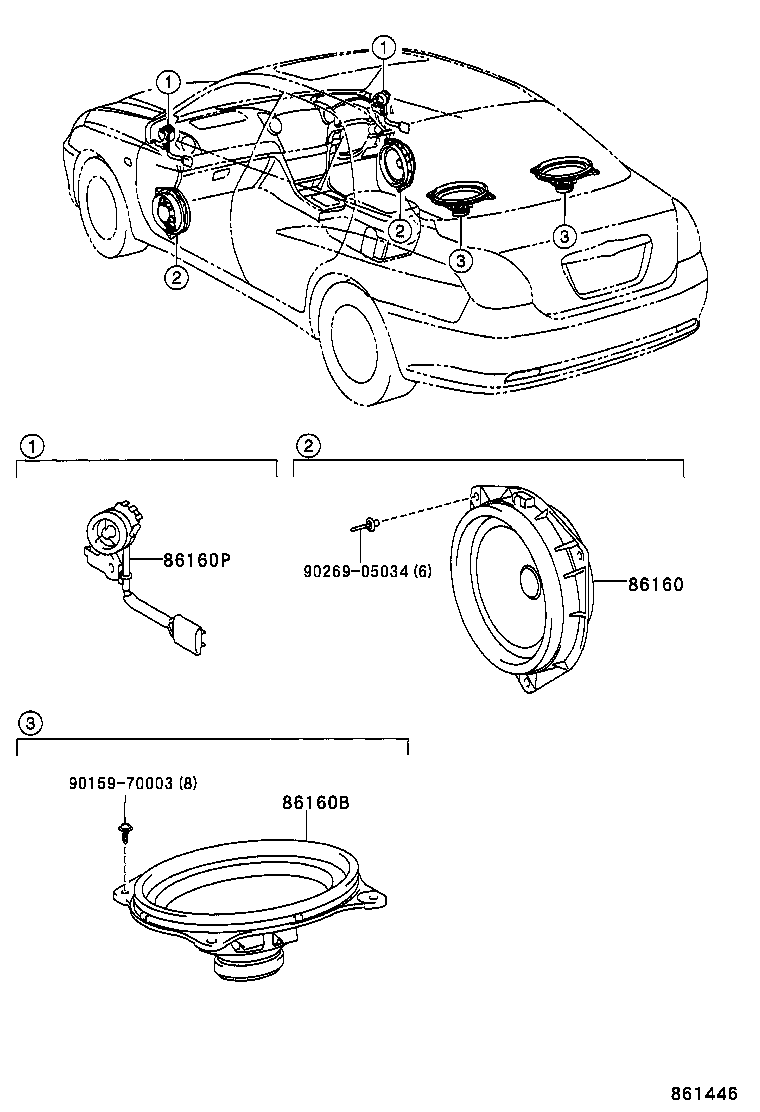 1
1
2
2
3
3

1
86160P

2
90269-05034 (6)
86160

3
90159-70003 (8)
86160B

861446