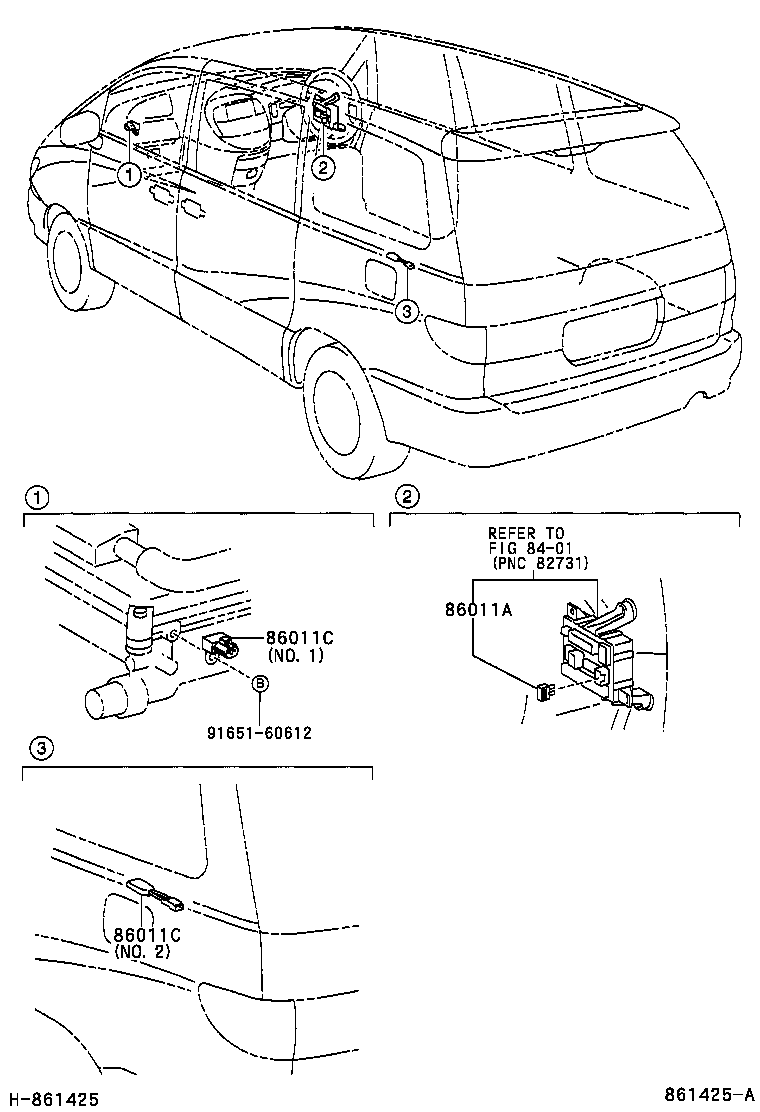 1
2
3

1
86011C
(NO. 1)
B
91651-60612

2
REFER TO
FIG 84-01
(PNC 82731)
86011A

3
86011C
(NO. 2)

H-861425
861425-A