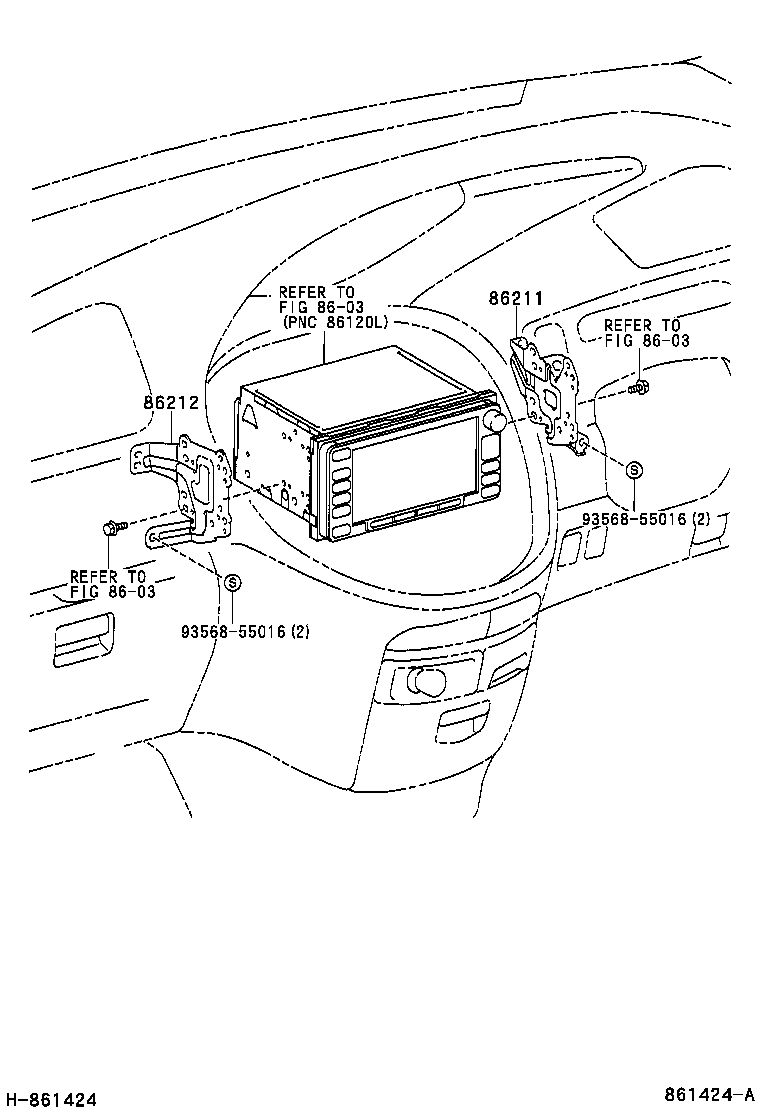 REFER TO
FIG 86-03
(PNC 86120L)

86211

REFER TO
FIG 86-03

86212

S

93568-55016 (2)

REFER TO
FIG 86-03

S

93568-55016 (2)

H-861424

861424-A