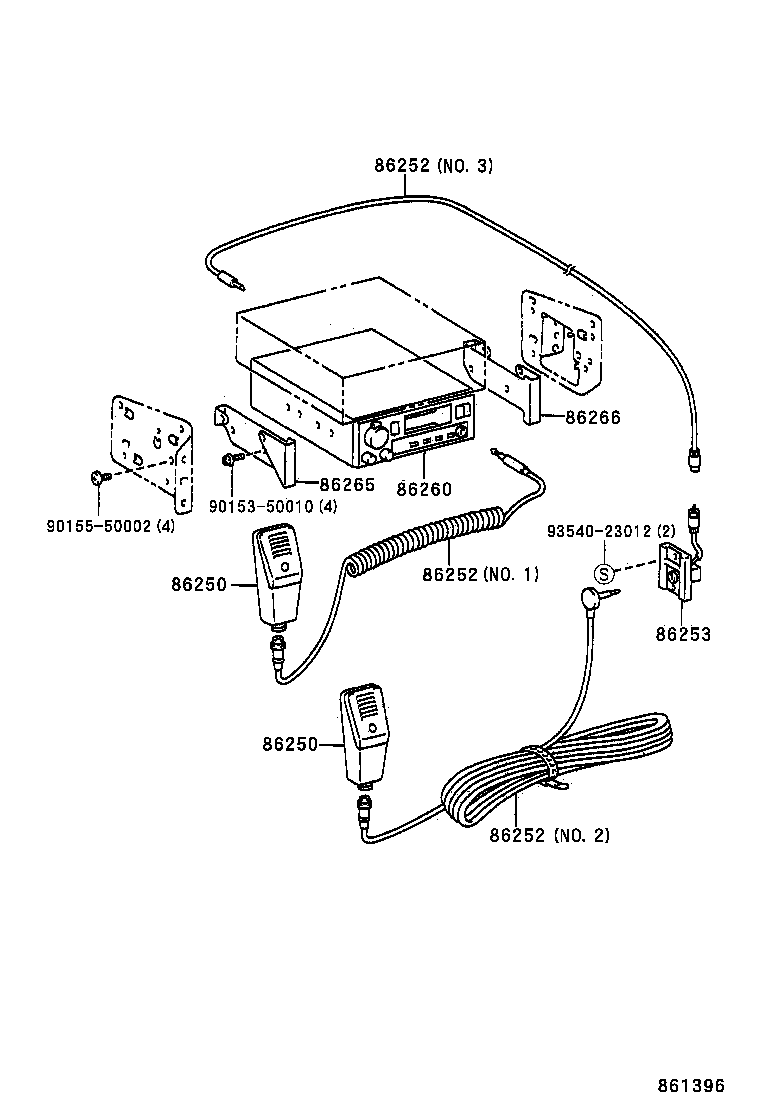 86252 (NO. 3)

86266

86265

86260

90155-50002 (4)

90153-50010 (4)

93540-23012 (2)

S

86250

86252 (NO. 1)

86253

86250

86252 (NO. 2)

861396