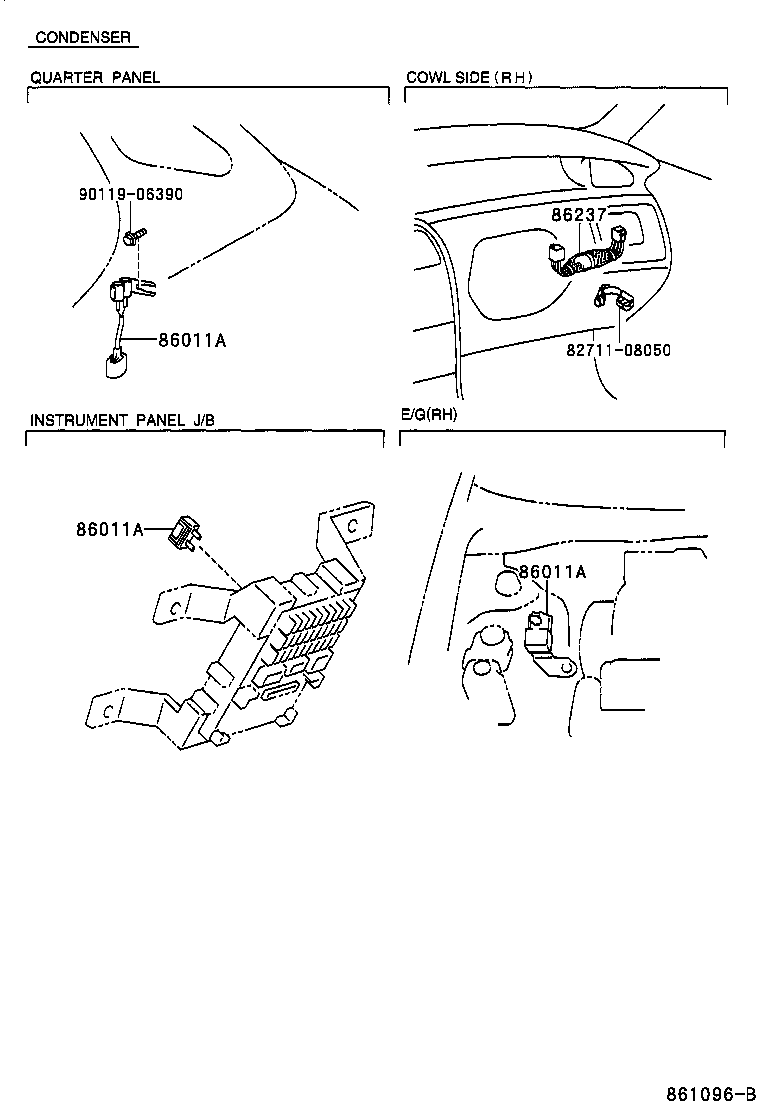 CONDENSER

QUARTER PANEL

90119-06390

86011A

COWL SIDE (RH)

86237

82711-08050

INSTRUMENT PANEL J/B

86011A

E/G(RH)

86011A

861096-B