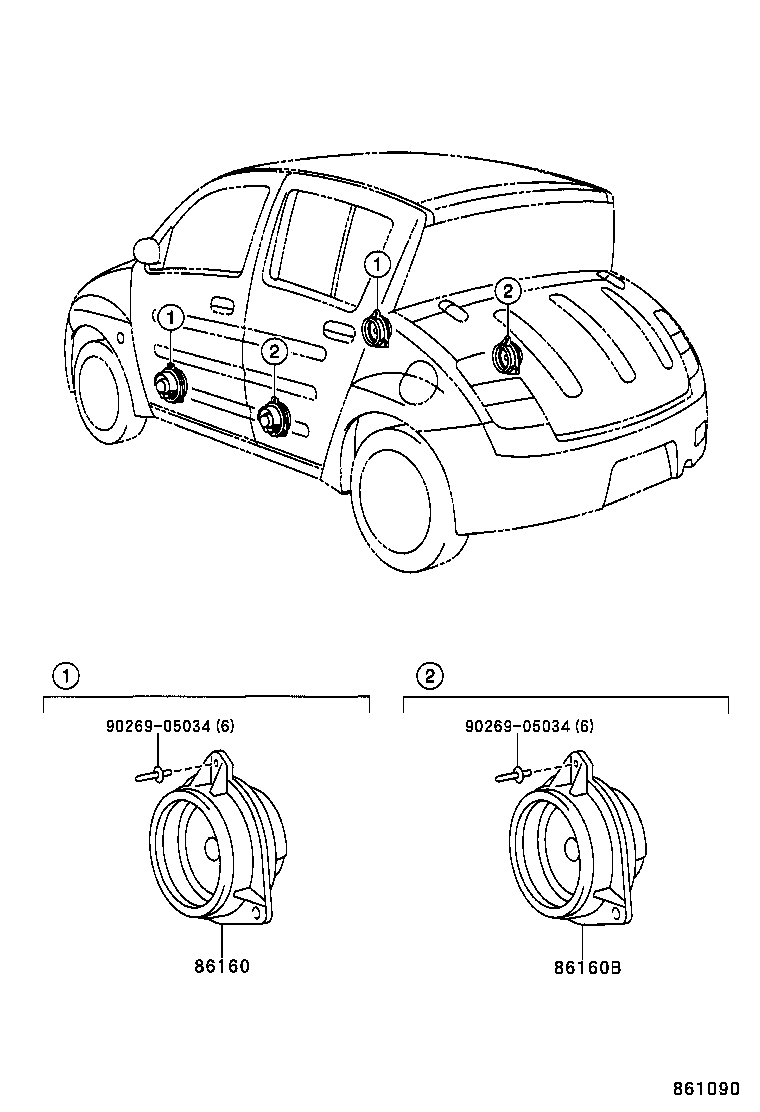 1
2
1
2

1
90269-05034 (6)
86160

2
90269-05034 (6)
86160B

861090