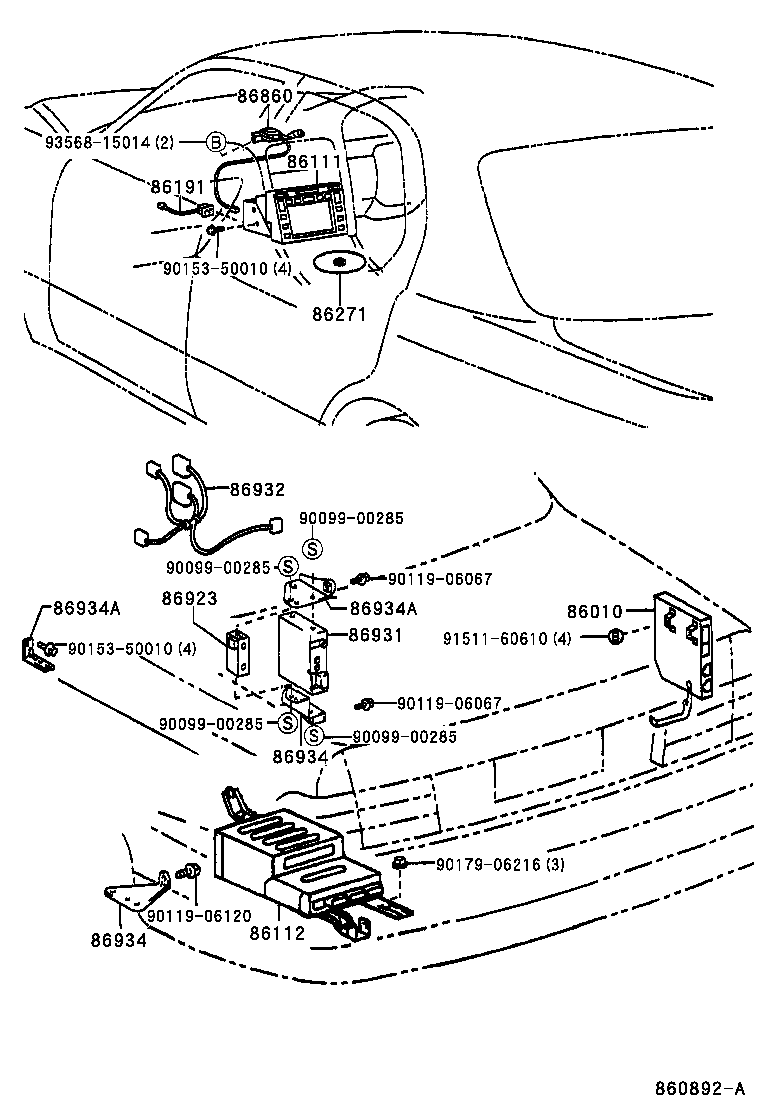 86860
93568-15014 (2)
B
86111
86191
90153-50010 (4)
86271
86932
90099-00285
S
90099-00285
S
90119-06067
86923
86934A
86934A
86931
86010
90153-50010 (4)
91511-60610 (4)
90119-06067
90099-00285
S
S
90099-00285
86934
90179-06216 (3)
90119-06120
86934
86112
860892-A