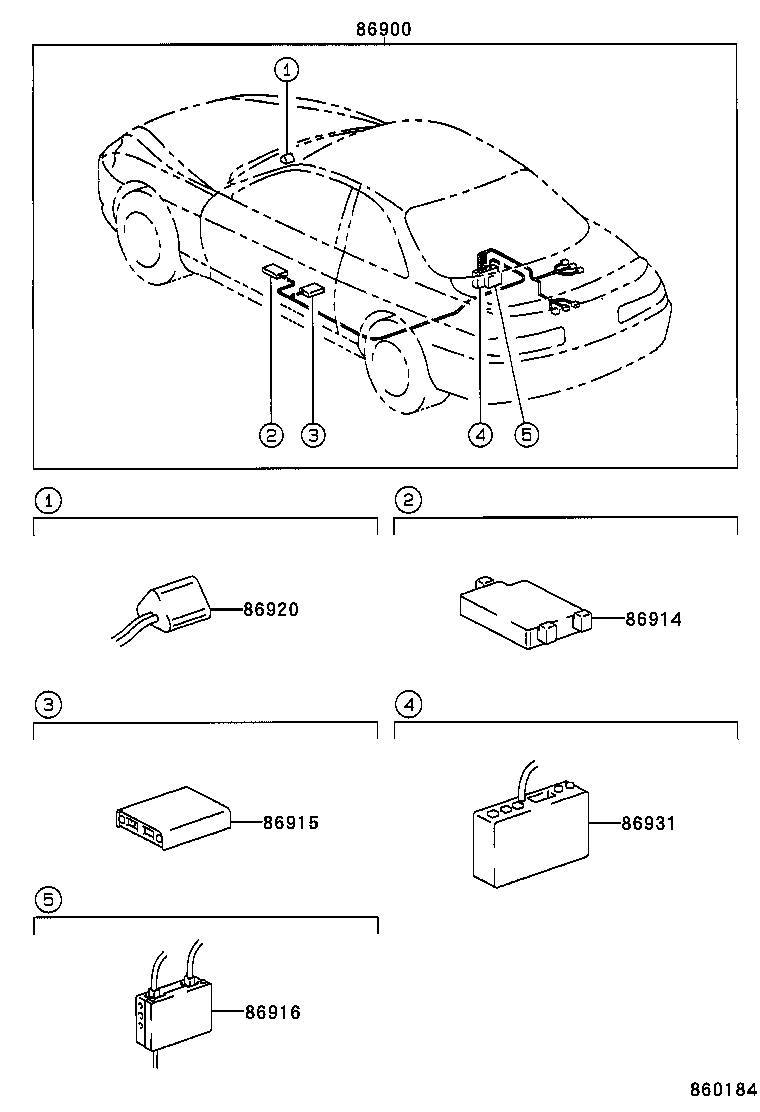 86900

1

2 3 4 5

1

86920

2

86914

3

86915

4

86931

5

86916

860184